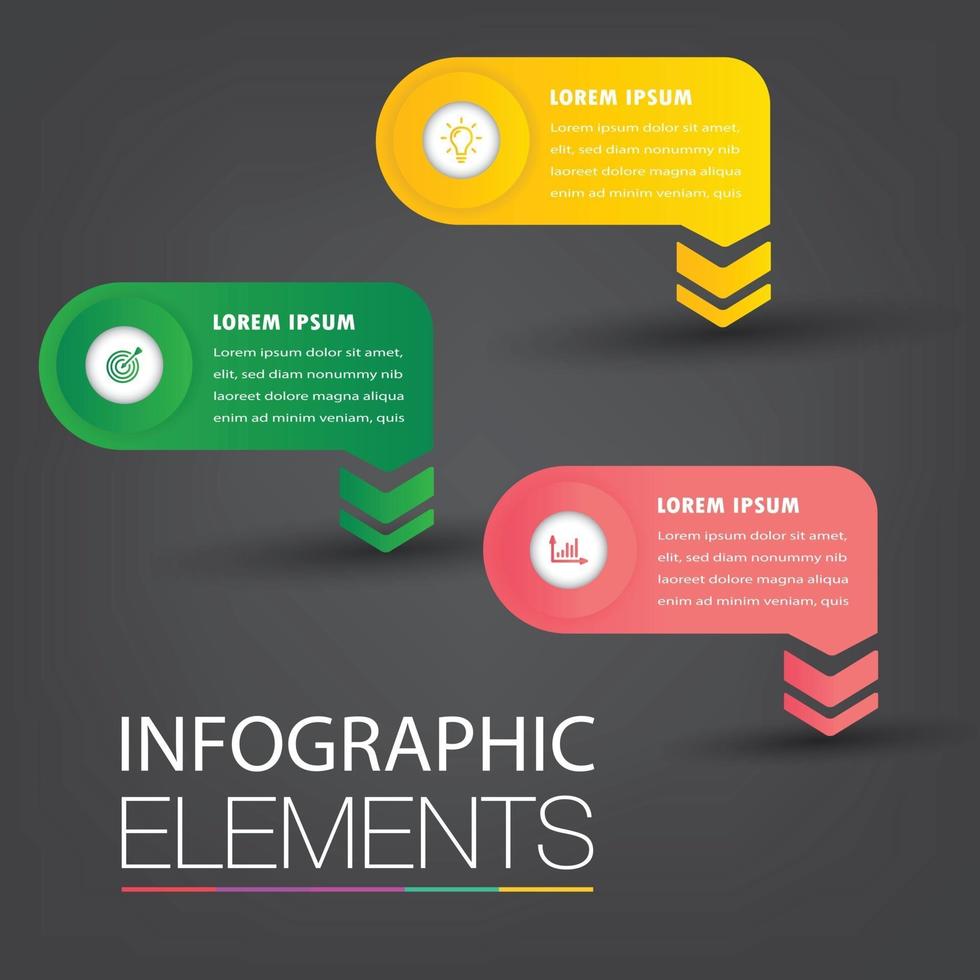 LOREM IPSUM
Lorem ipsum dolor sit amet, elit, sed diam nonummy nib laoreet dolore magna aliqua enim ad minim veniam, quis

LOREM IPSUM
Lorem ipsum dolor sit amet, elit, sed diam nonummy nib laoreet dolore magna aliqua enim ad minim veniam, quis

LOREM IPSUM
Lorem ipsum dolor sit amet, elit, sed diam nonummy nib laoreet dolore magna aliqua enim ad minim veniam, quis

INFOGRAPHIC
ELEMENTS