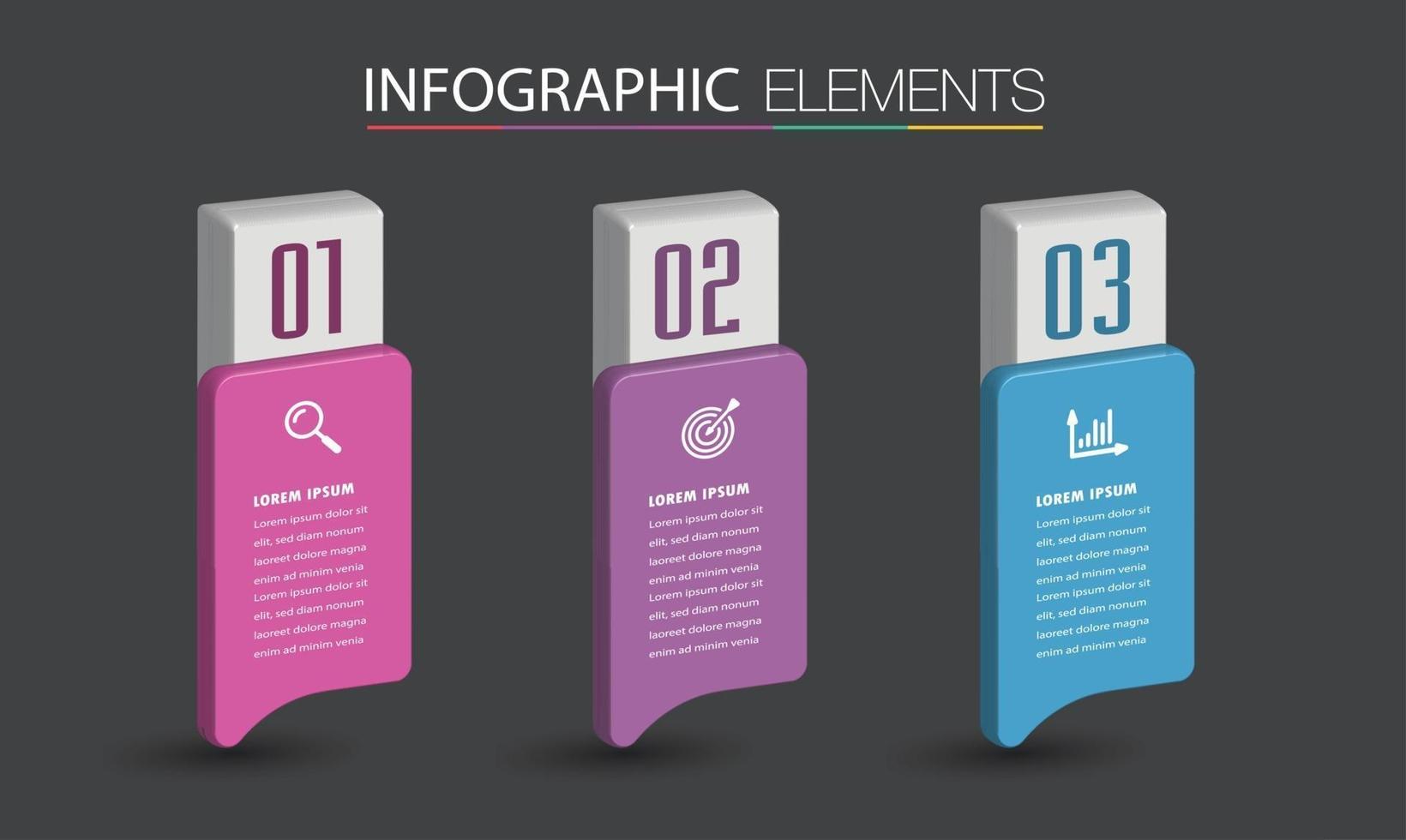 INFOGRAPHIC ELEMENTS

01

LOREM IPSUM

Lorem ipsum dolor sit elit, sed diam nonum laoreet dolore magna enim ad minim venia Lorem ipsum dolor sit elit, sed diam nonum laoreet dolore magna enim ad minim venia

02

LOREM IPSUM

Lorem ipsum dolor sit elit, sed diam nonum laoreet dolore magna enim ad minim venia Lorem ipsum dolor sit elit, sed diam nonum laoreet dolore magna enim ad minim venia

03

LOREM IPSUM

Lorem ipsum dolor sit elit, sed diam nonum laoreet dolore magna enim ad minim venia Lorem ipsum dolor sit elit, sed diam nonum laoreet dolore magna enim ad minim venia