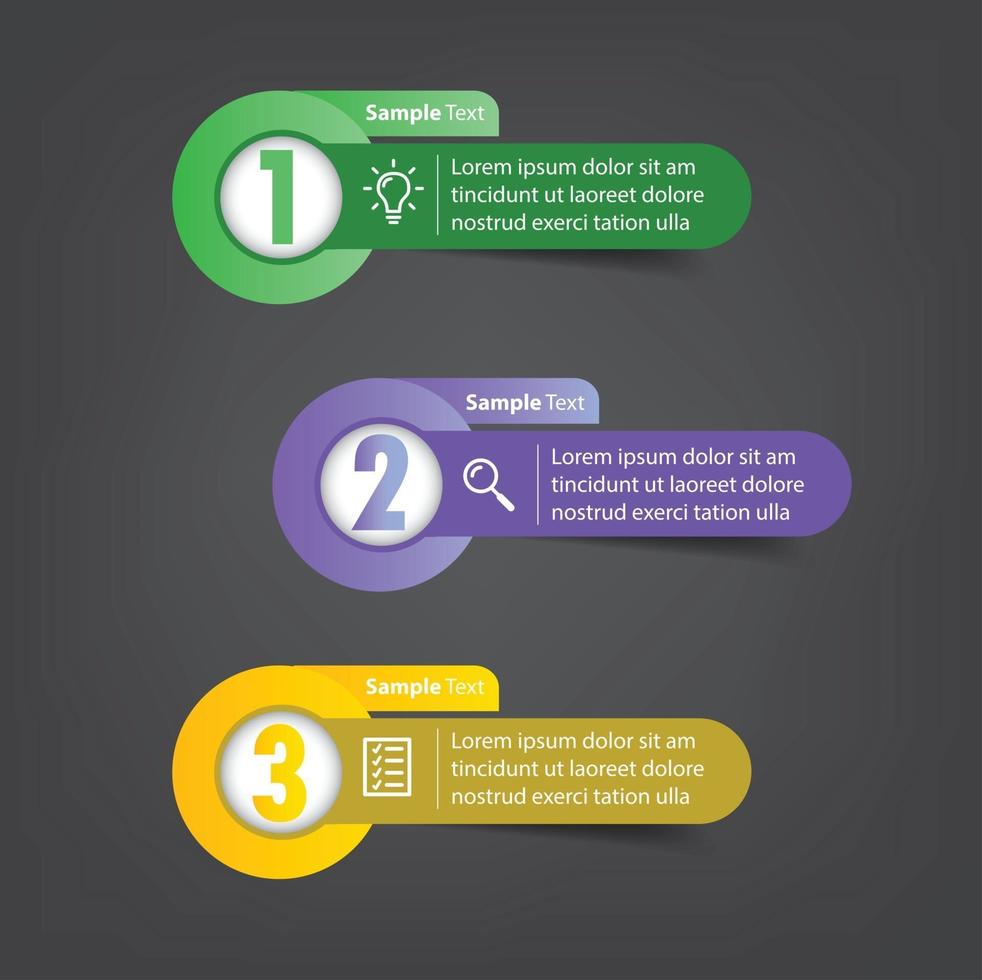 Sample Text

1

Lorem ipsum dolor sit am tincidunt ut laoreet dolore nostrud exerci tation ulla

Sample Text

2

Lorem ipsum dolor sit am tincidunt ut laoreet dolore nostrud exerci tation ulla

Sample Text

3

Lorem ipsum dolor sit am tincidunt ut laoreet dolore nostrud exerci tation ulla