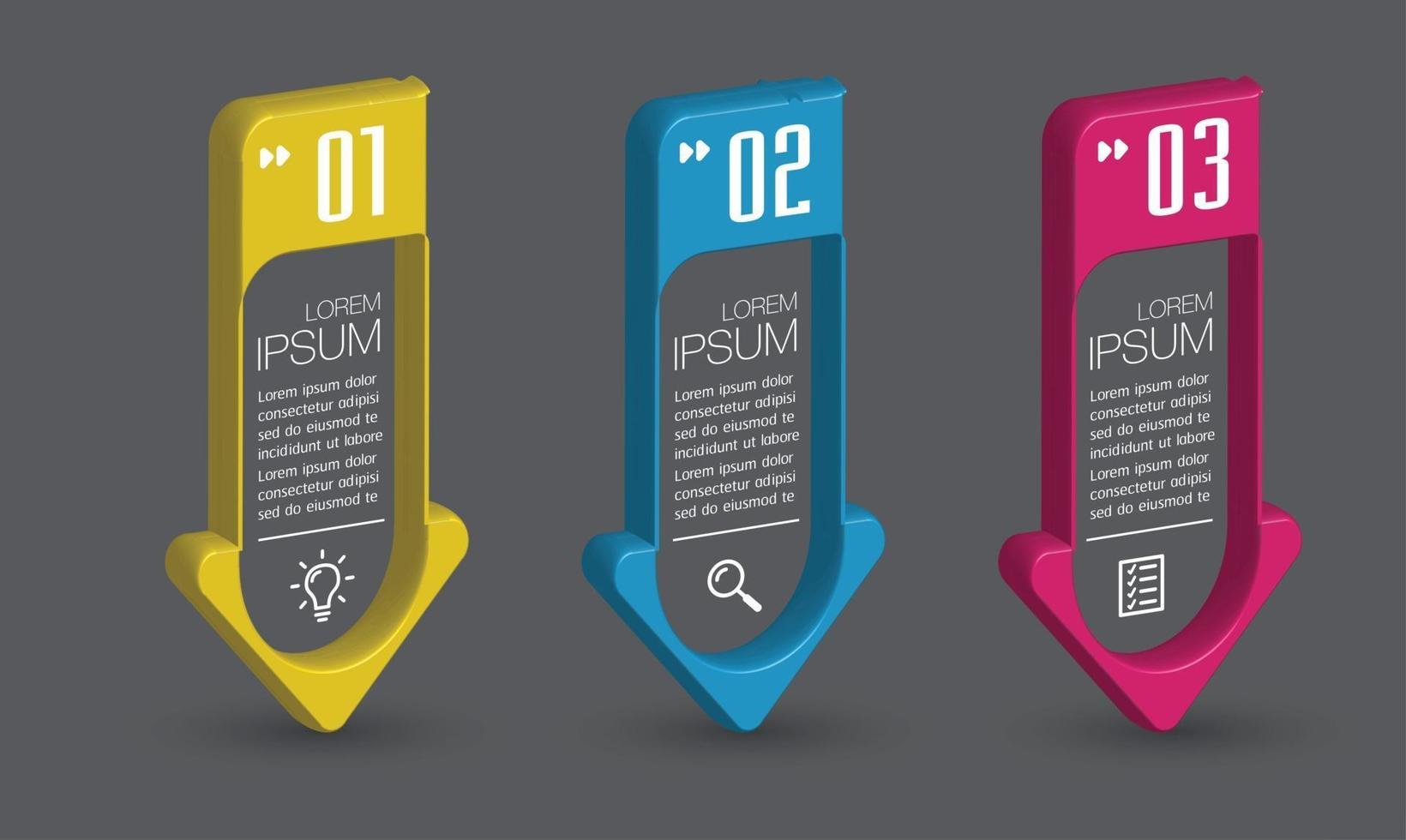 01

LOREM IPSUM

Lorem ipsum dolor consectetur adipisi sed do eiusmod te incididunt ut labore Lorem ipsum dolor consectetur adipisi sed do eiusmod te

02

LOREM IPSUM

Lorem ipsum dolor consectetur adipisi sed do eiusmod te incididunt ut labore Lorem ipsum dolor consectetur adipisi sed do eiusmod te

03

LOREM IPSUM

Lorem ipsum dolor consectetur adipisi sed do eiusmod te incididunt ut labore Lorem ipsum dolor consectetur adipisi sed do eiusmod te