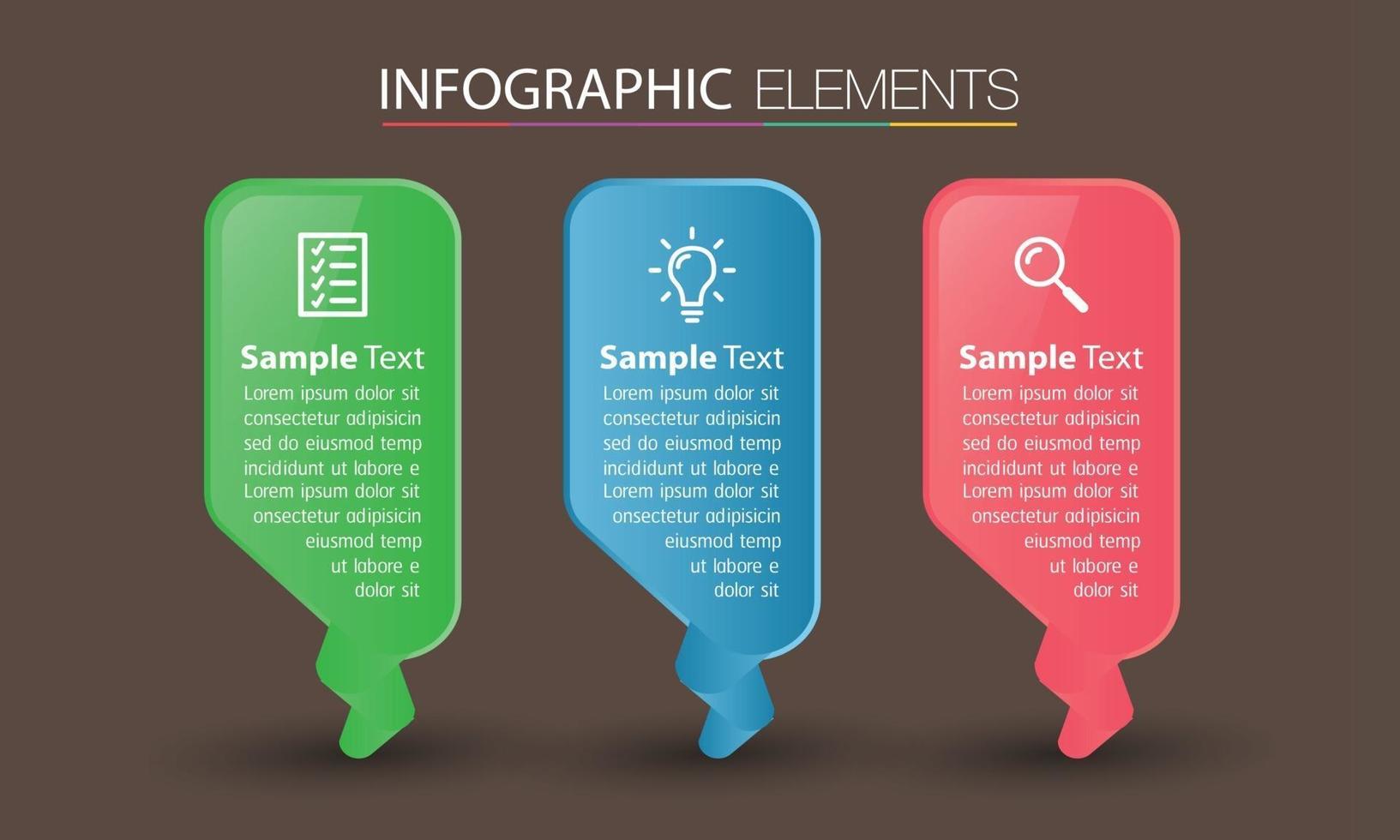 INFOGRAPHIC ELEMENTS

Sample Text
Lorem ipsum dolor sit consectetur adipisicin sed do eiusmod temp incididunt ut labore e Lorem ipsum dolor sit onsectetur adipisicin eiusmod temp ut labore e dolor sit

Sample Text
Lorem ipsum dolor sit consectetur adipisicin sed do eiusmod temp incididunt ut labore e Lorem ipsum dolor sit onsectetur adipisicin eiusmod temp ut labore e dolor sit

Sample Text
Lorem ipsum dolor sit consectetur adipisicin sed do eiusmod temp incididunt ut labore e Lorem ipsum dolor sit onsectetur adipisicin eiusmod temp ut labore e dolor sit