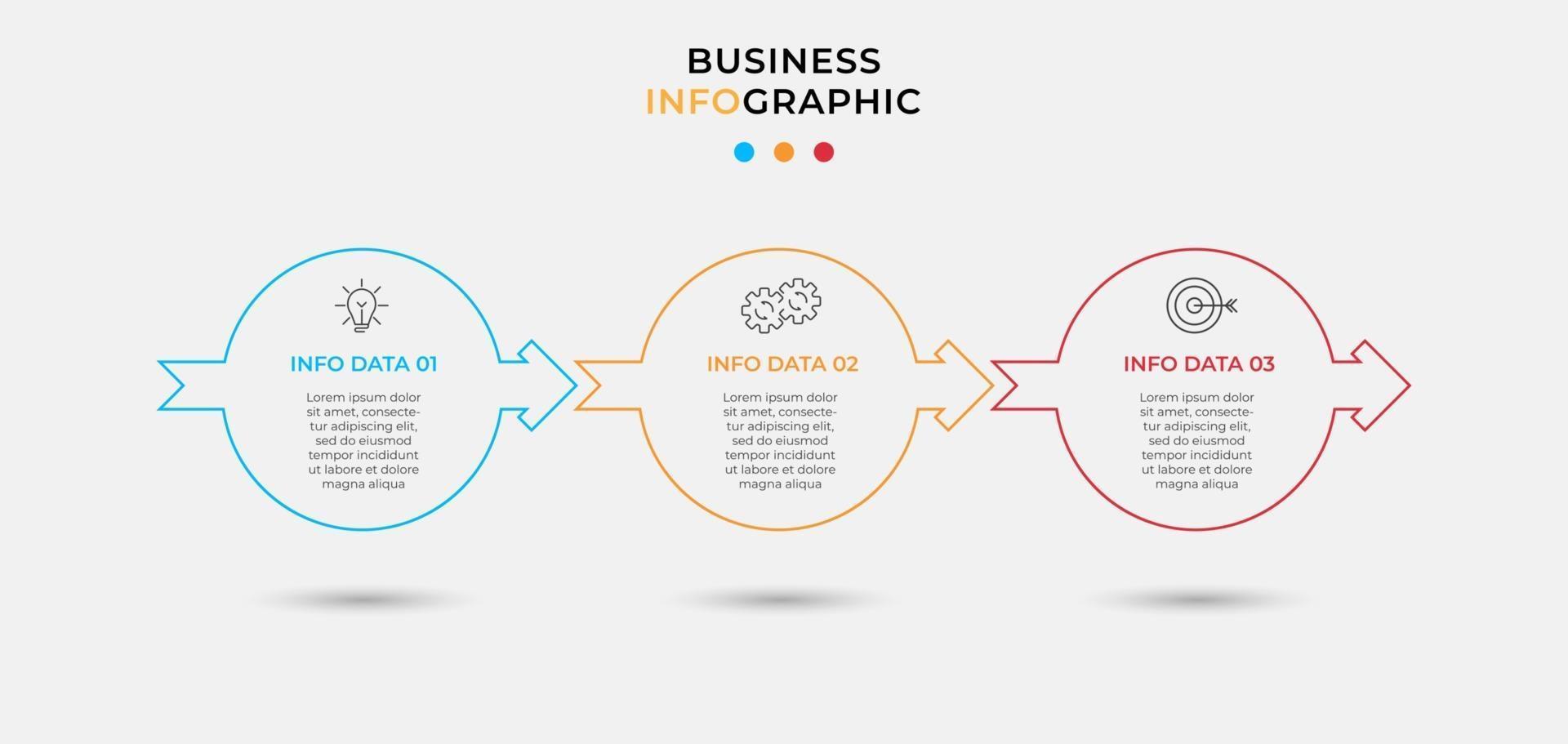 BUSINESS
INFOGRAPHIC

INFO DATA 01

Lorem ipsum dolor sit amet, consectetur adipiscing elit, sed do eiusmod tempor incididunt ut labore et dolore magna aliqua

INFO DATA 02

Lorem ipsum dolor sit amet, consectetur adipiscing elit, sed do eiusmod tempor incididunt ut labore et dolore magna aliqua

INFO DATA 03

Lorem ipsum dolor sit amet, consectetur adipiscing elit, sed do eiusmod tempor incididunt ut labore et dolore magna aliqua