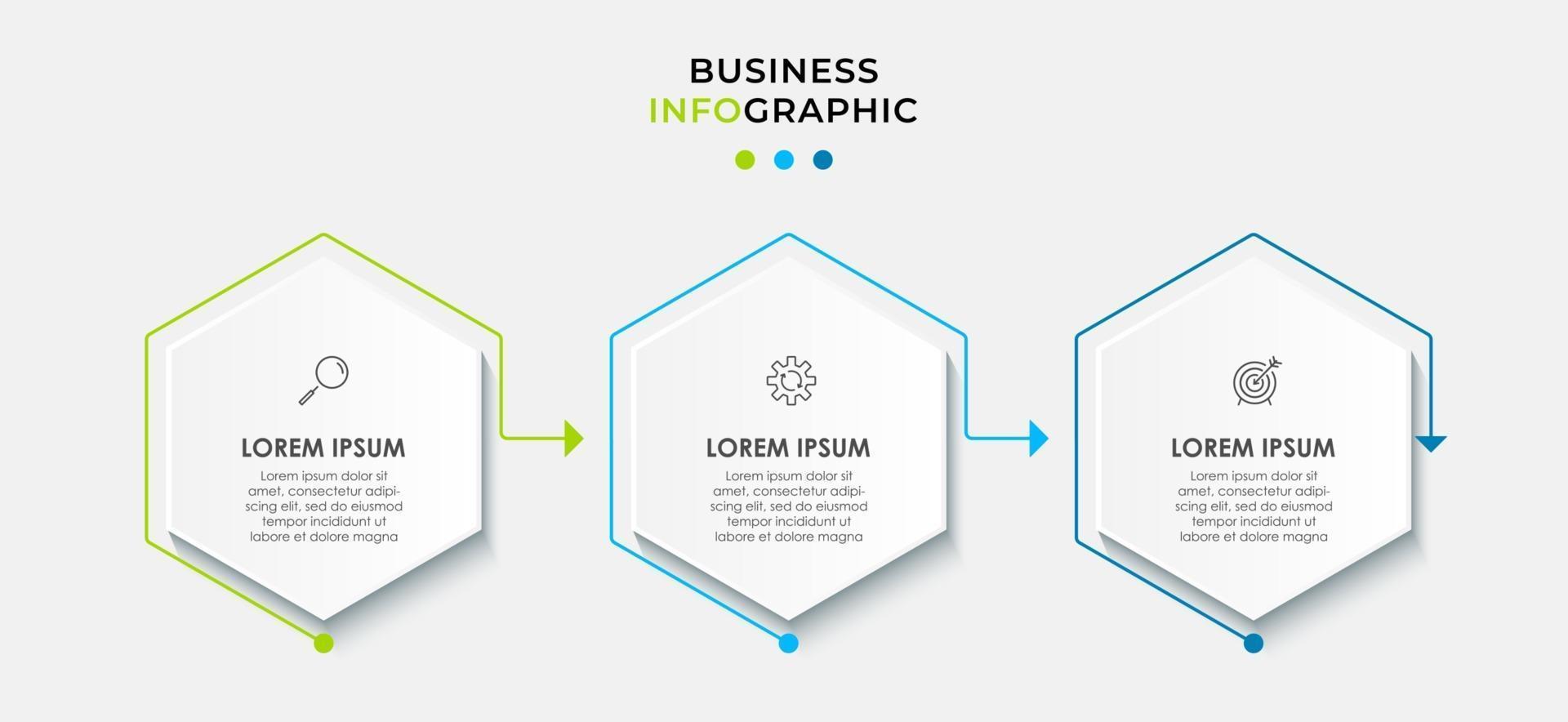 BUSINESS
INFOGRAPHIC

LOREM IPSUM

Lorem ipsum dolor sit amet, consectetur adipiscing elit, sed do eiusmod tempor incididunt ut labore et dolore magna

LOREM IPSUM

Lorem ipsum dolor sit amet, consectetur adipiscing elit, sed do eiusmod tempor incididunt ut labore et dolore magna

LOREM IPSUM

Lorem ipsum dolor sit amet, consectetur adipiscing elit, sed do eiusmod tempor incididunt ut labore et dolore magna