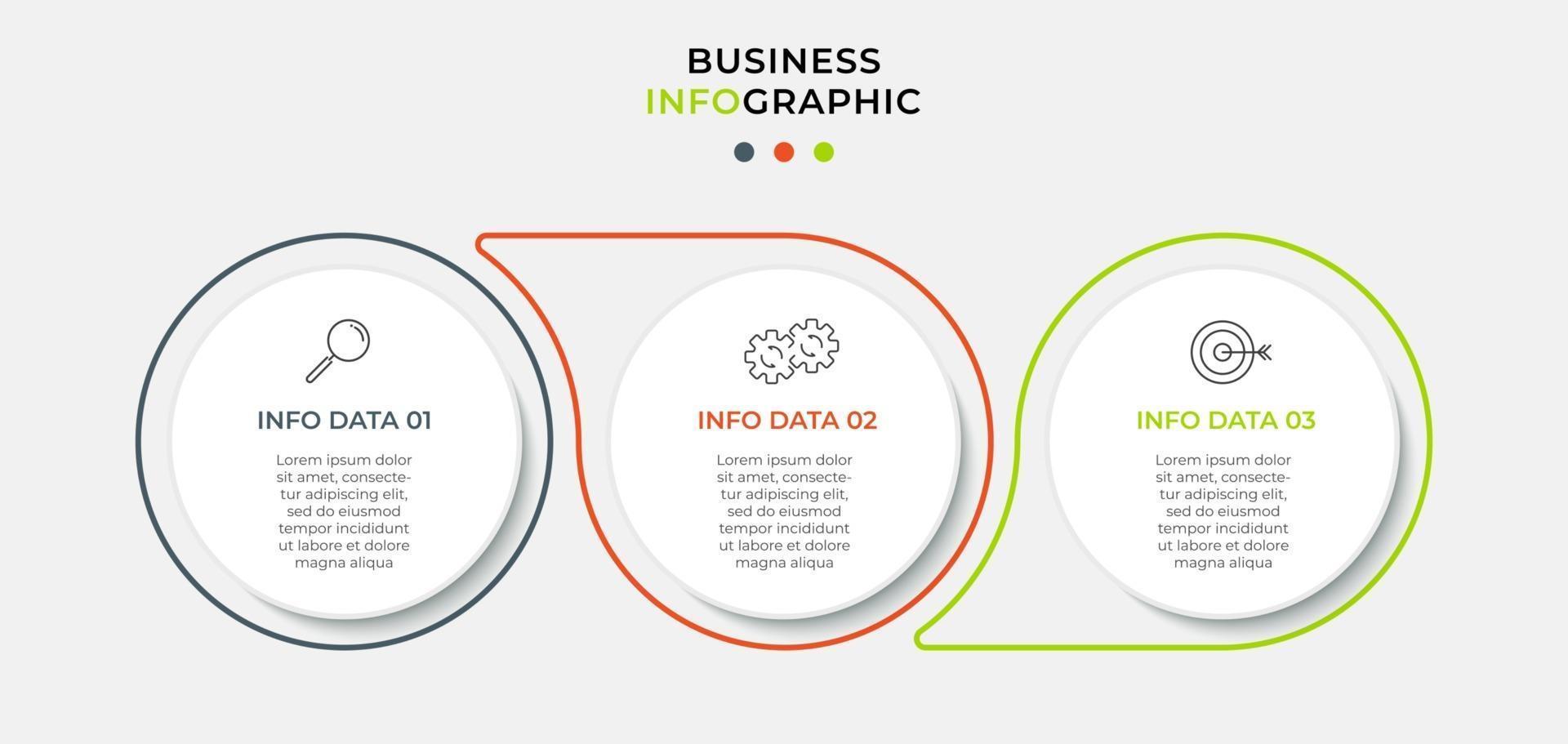 BUSINESS
INFOGRAPHIC

INFO DATA 01

Lorem ipsum dolor sit amet, consectetur adipiscing elit, sed do eiusmod tempor incididunt ut labore et dolore magna aliqua

INFO DATA 02

Lorem ipsum dolor sit amet, consectetur adipiscing elit, sed do eiusmod tempor incididunt ut labore et dolore magna aliqua

INFO DATA 03

Lorem ipsum dolor sit amet, consectetur adipiscing elit, sed do eiusmod tempor incididunt ut labore et dolore magna aliqua