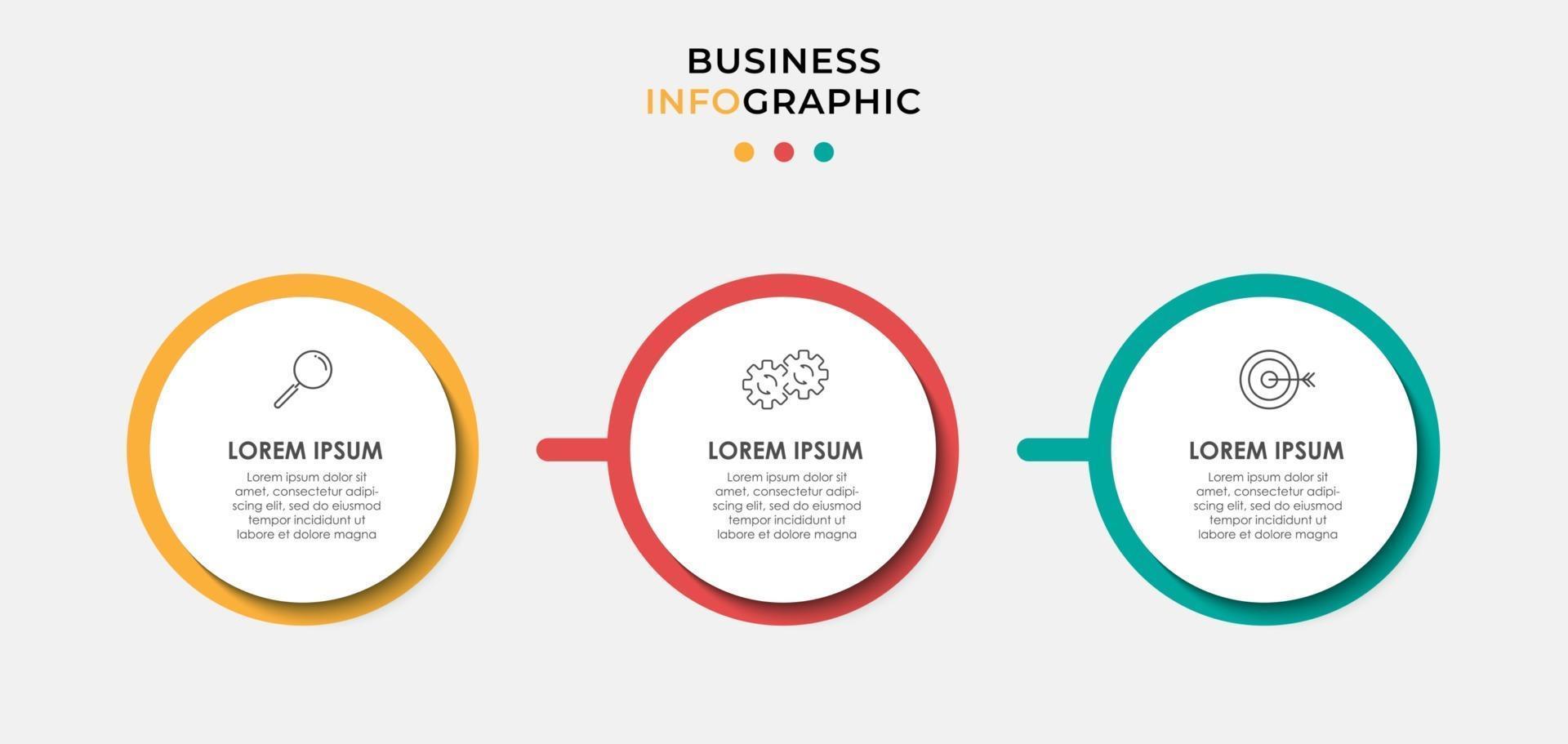 BUSINESS
INFOGRAPHIC

LOREM IPSUM
Lorem ipsum dolor sit amet, consectetur adipiscing elit, sed do eiusmod tempor incididunt ut labore et dolore magna

LOREM IPSUM
Lorem ipsum dolor sit amet, consectetur adipiscing elit, sed do eiusmod tempor incididunt ut labore et dolore magna

LOREM IPSUM
Lorem ipsum dolor sit amet, consectetur adipiscing elit, sed do eiusmod tempor incididunt ut labore et dolore magna