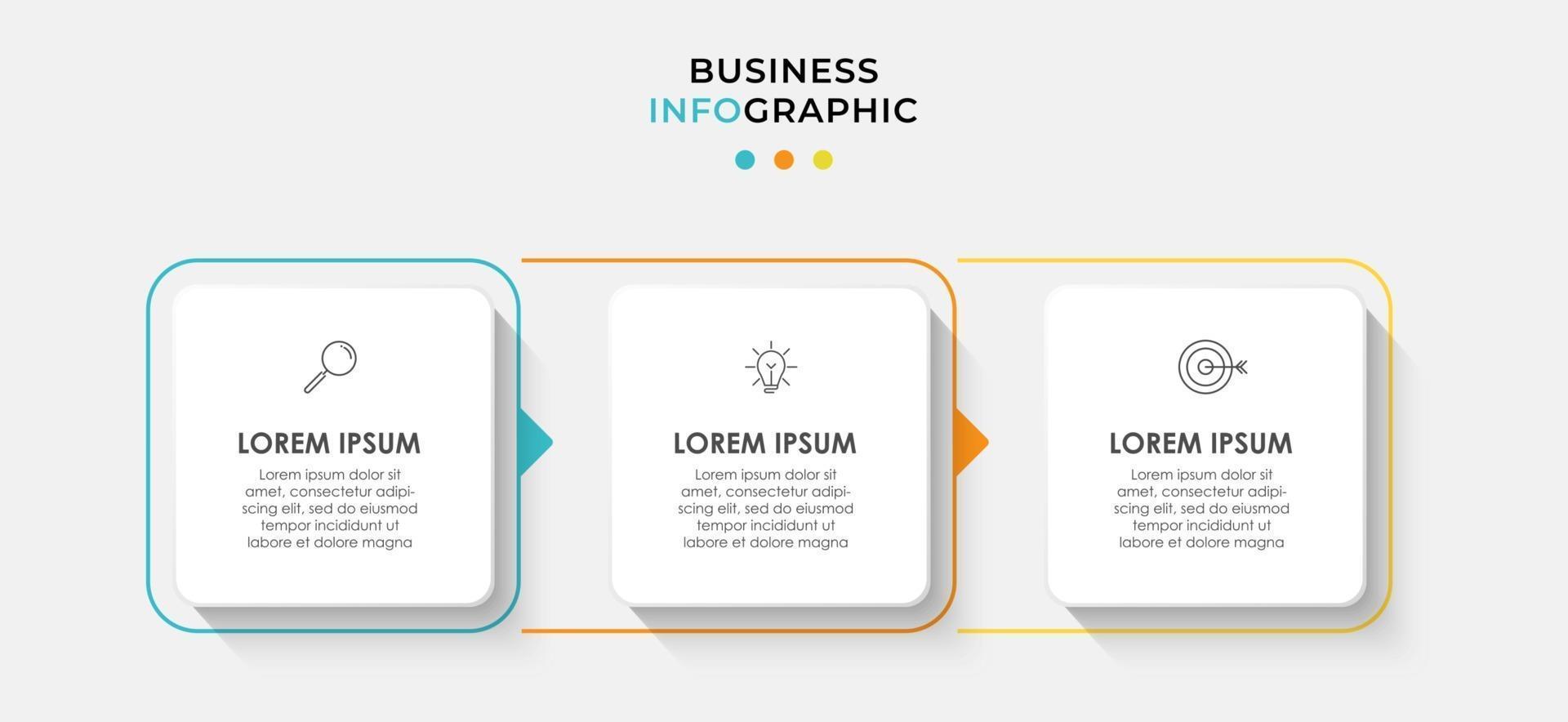 BUSINESS
INFOGRAPHIC

LOREM IPSUM
Lorem ipsum dolor sit amet, consectetur adipiscing elit, sed do eiusmod tempor incididunt ut labore et dolore magna

LOREM IPSUM
Lorem ipsum dolor sit amet, consectetur adipiscing elit, sed do eiusmod tempor incididunt ut labore et dolore magna

LOREM IPSUM
Lorem ipsum dolor sit amet, consectetur adipiscing elit, sed do eiusmod tempor incididunt ut labore et dolore magna