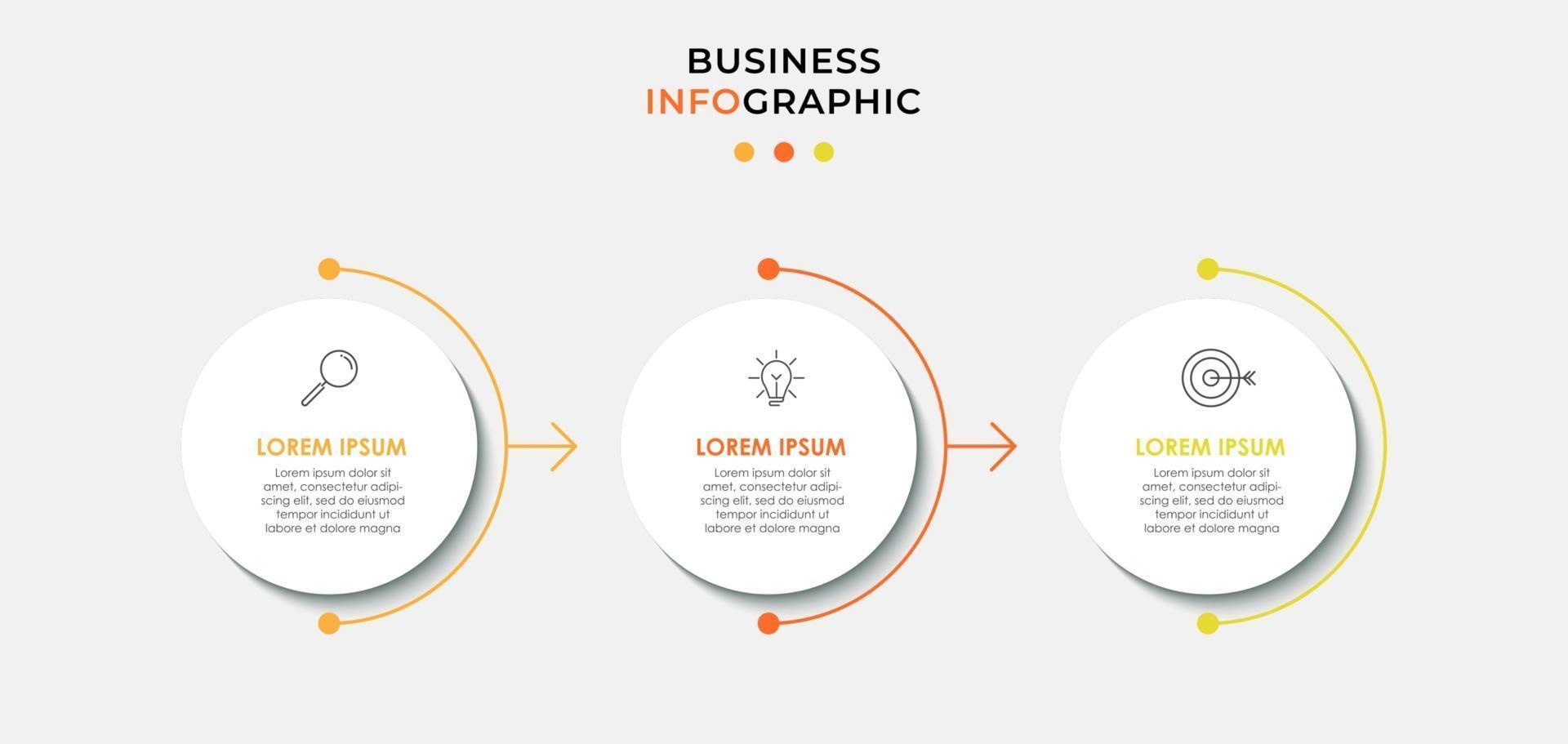 BUSINESS
INFOGRAPHIC

LOREM IPSUM

Lorem ipsum dolor sit amet, consectetur adipiscing elit, sed do eiusmod tempor incididunt ut labore et dolore magna

LOREM IPSUM

Lorem ipsum dolor sit amet, consectetur adipiscing elit, sed do eiusmod tempor incididunt ut labore et dolore magna

LOREM IPSUM

Lorem ipsum dolor sit amet, consectetur adipiscing elit, sed do eiusmod tempor incididunt ut labore et dolore magna