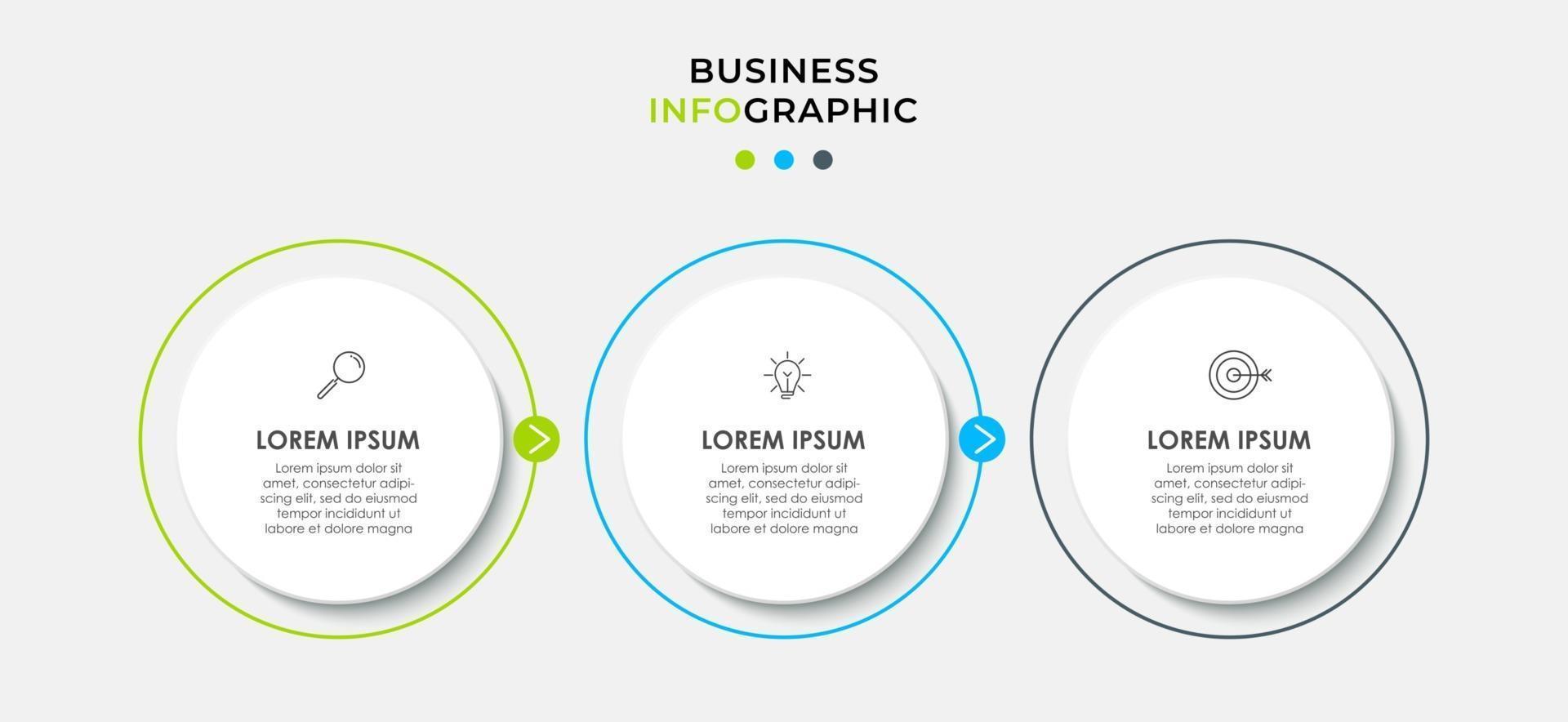 BUSINESS
INFOGRAPHIC

LOREM IPSUM
Lorem ipsum dolor sit amet, consectetur adipiscing elit, sed do eiusmod tempor incididunt ut labore et dolore magna

LOREM IPSUM
Lorem ipsum dolor sit amet, consectetur adipiscing elit, sed do eiusmod tempor incididunt ut labore et dolore magna

LOREM IPSUM
Lorem ipsum dolor sit amet, consectetur adipiscing elit, sed do eiusmod tempor incididunt ut labore et dolore magna