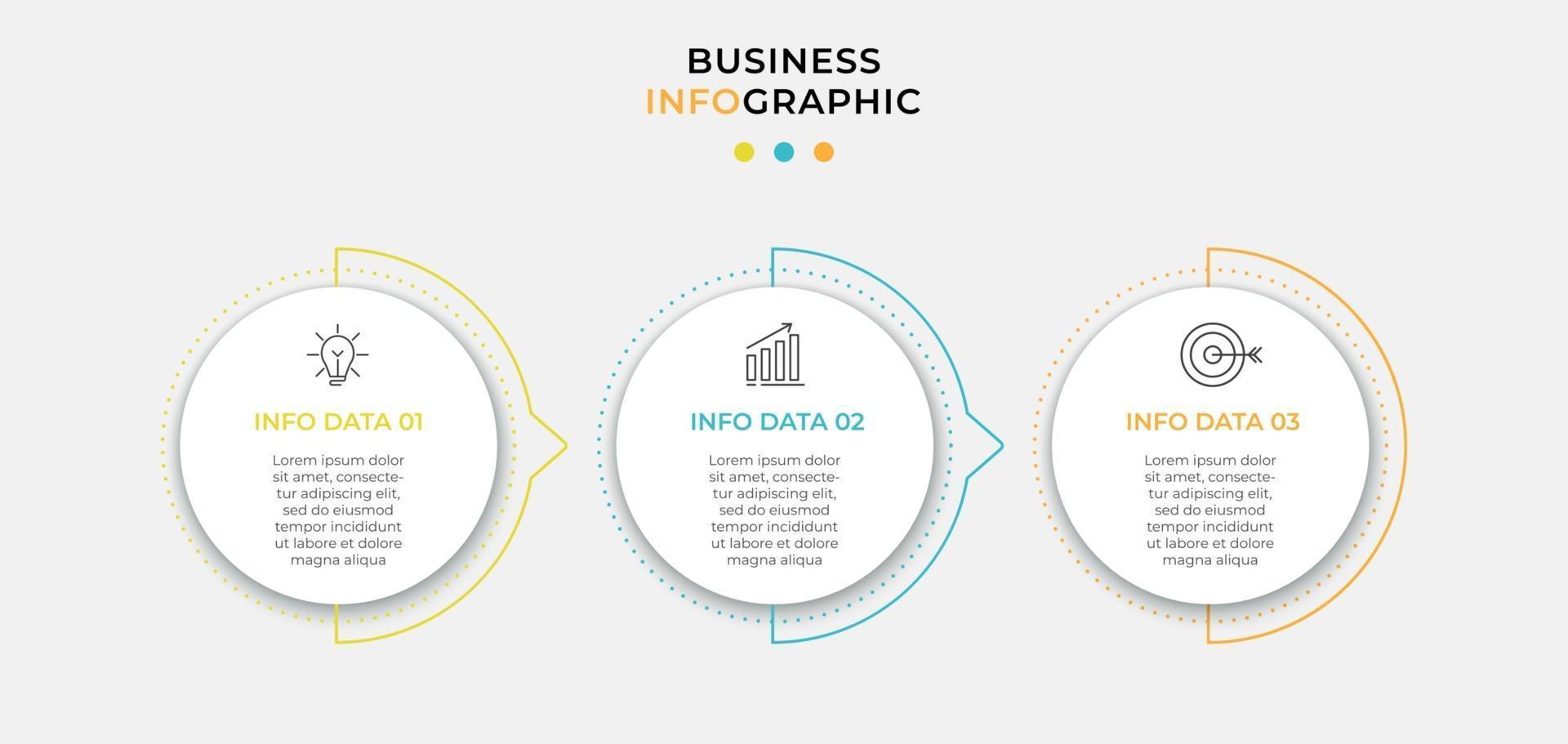 BUSINESS
INFOGRAPHIC

INFO DATA 01

Lorem ipsum dolor sit amet, consectetur adipiscing elit, sed do eiusmod tempor incididunt ut labore et dolore magna aliqua

INFO DATA 02

Lorem ipsum dolor sit amet, consectetur adipiscing elit, sed do eiusmod tempor incididunt ut labore et dolore magna aliqua

INFO DATA 03

Lorem ipsum dolor sit amet, consectetur adipiscing elit, sed do eiusmod tempor incididunt ut labore et dolore magna aliqua