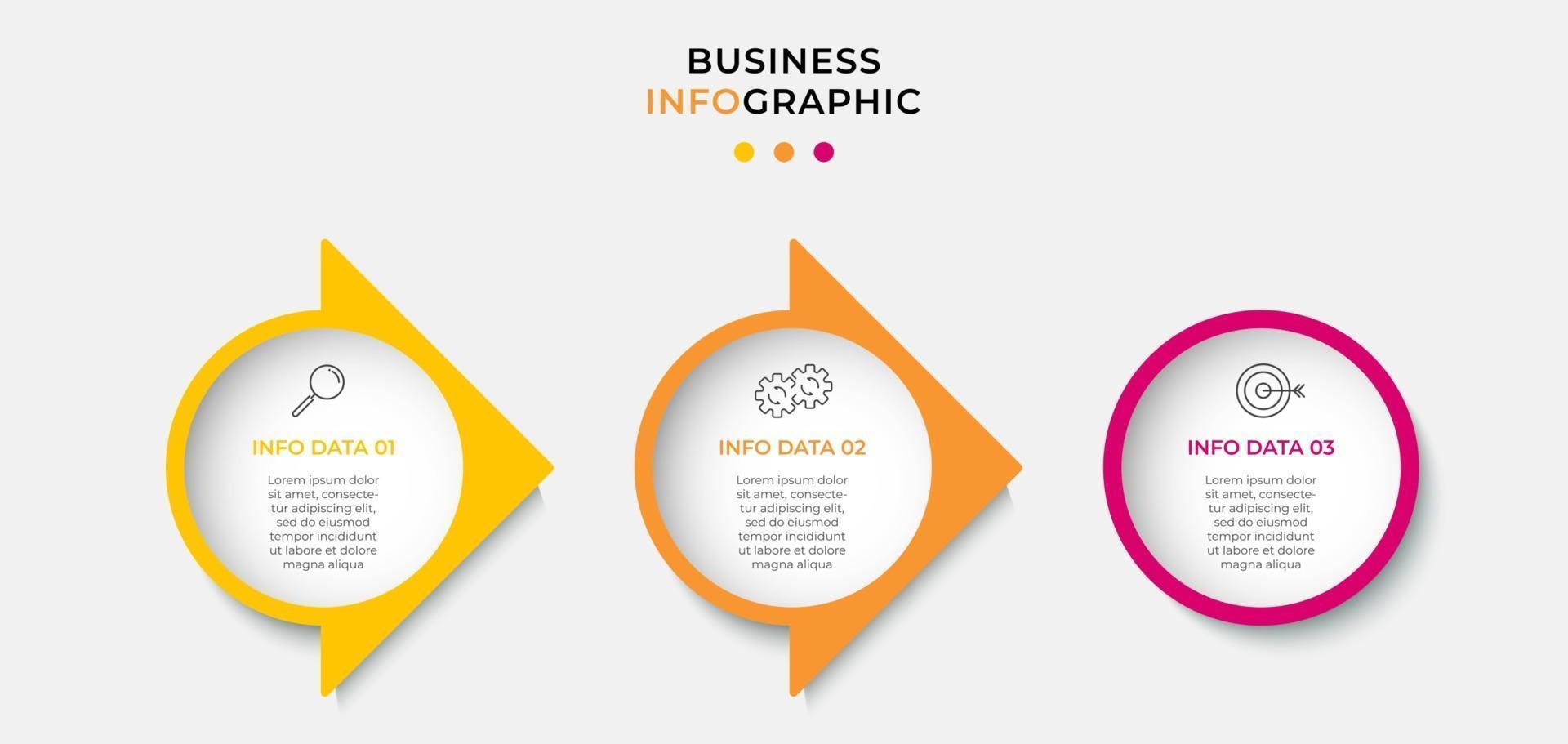 BUSINESS
INFOGRAPHIC

INFO DATA 01

Lorem ipsum dolor sit amet, consectetur adipiscing elit, sed do eiusmod tempor incididunt ut labore et dolore magna aliqua

INFO DATA 02

Lorem ipsum dolor sit amet, consectetur adipiscing elit, sed do eiusmod tempor incididunt ut labore et dolore magna aliqua

INFO DATA 03

Lorem ipsum dolor sit amet, consectetur adipiscing elit, sed do eiusmod tempor incididunt ut labore et dolore magna aliqua