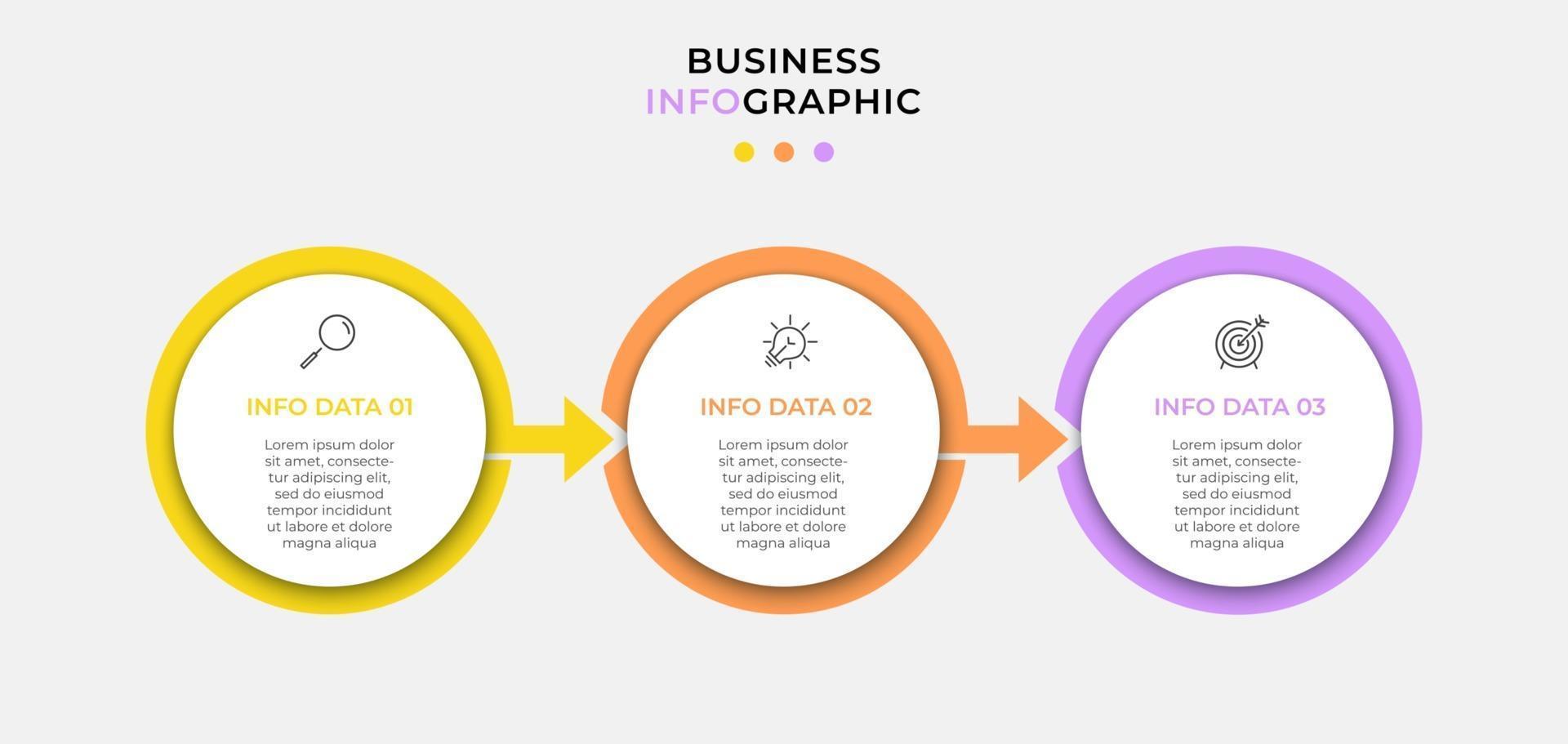 BUSINESS
INFOGRAPHIC

INFO DATA 01

Lorem ipsum dolor sit amet, consectetur adipiscing elit, sed do eiusmod tempor incididunt ut labore et dolore magna aliqua

INFO DATA 02

Lorem ipsum dolor sit amet, consectetur adipiscing elit, sed do eiusmod tempor incididunt ut labore et dolore magna aliqua

INFO DATA 03

Lorem ipsum dolor sit amet, consectetur adipiscing elit, sed do eiusmod tempor incididunt ut labore et dolore magna aliqua