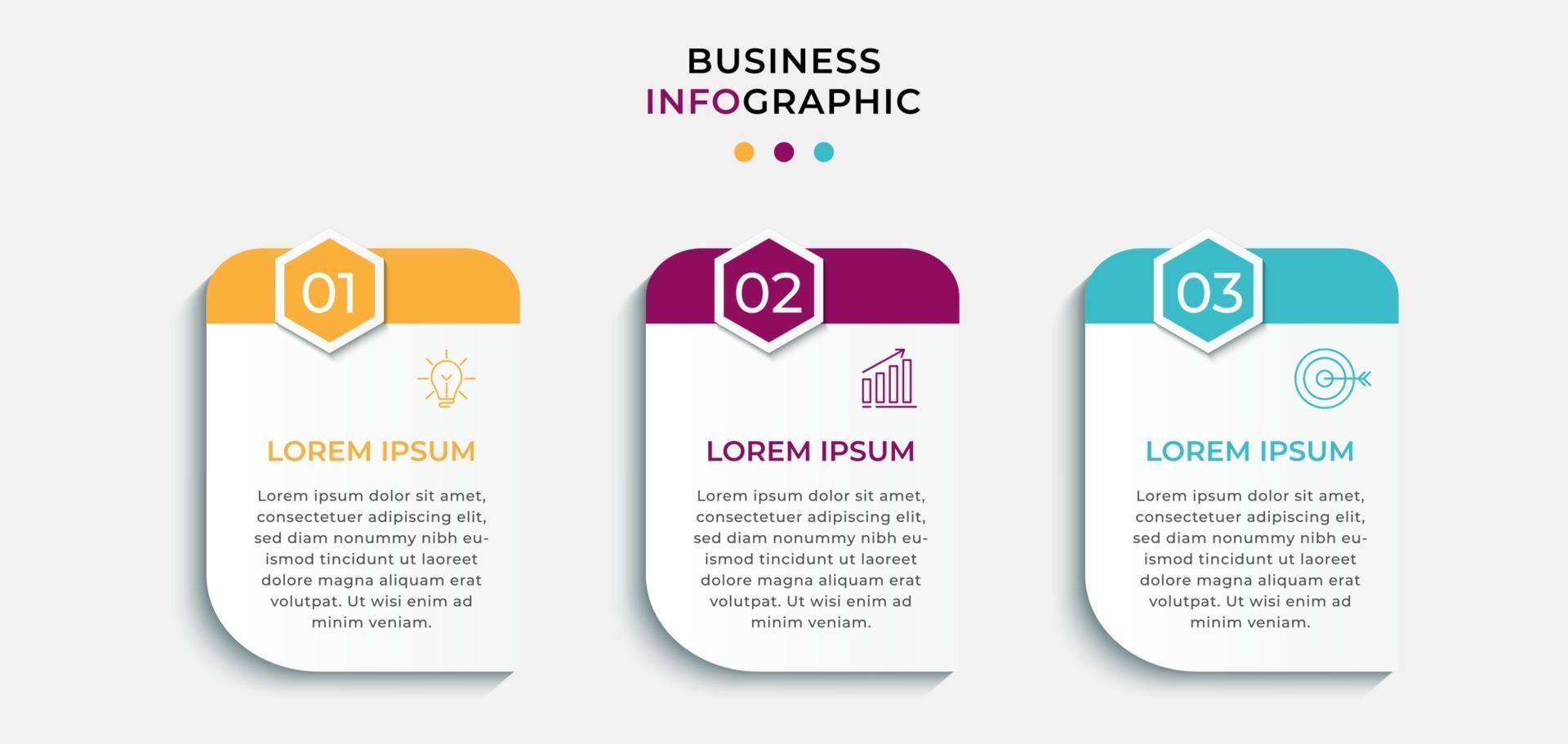 BUSINESS
INFOGRAPHIC

01

LOREM IPSUM

Lorem ipsum dolor sit amet, consectetuer adipiscing elit, sed diam nonummy nibh euismod tincidunt ut laoreet dolore magna aliquam erat volutpat. Ut wisi enim ad minim veniam.

02

LOREM IPSUM

Lorem ipsum dolor sit amet, consectetuer adipiscing elit, sed diam nonummy nibh euismod tincidunt ut laoreet dolore magna aliquam erat volutpat. Ut wisi enim ad minim veniam.

03

LOREM IPSUM

Lorem ipsum dolor sit amet, consectetuer adipiscing elit, sed diam nonummy nibh euismod tincidunt ut laoreet dolore magna aliquam erat volutpat. Ut wisi enim ad minim veniam.