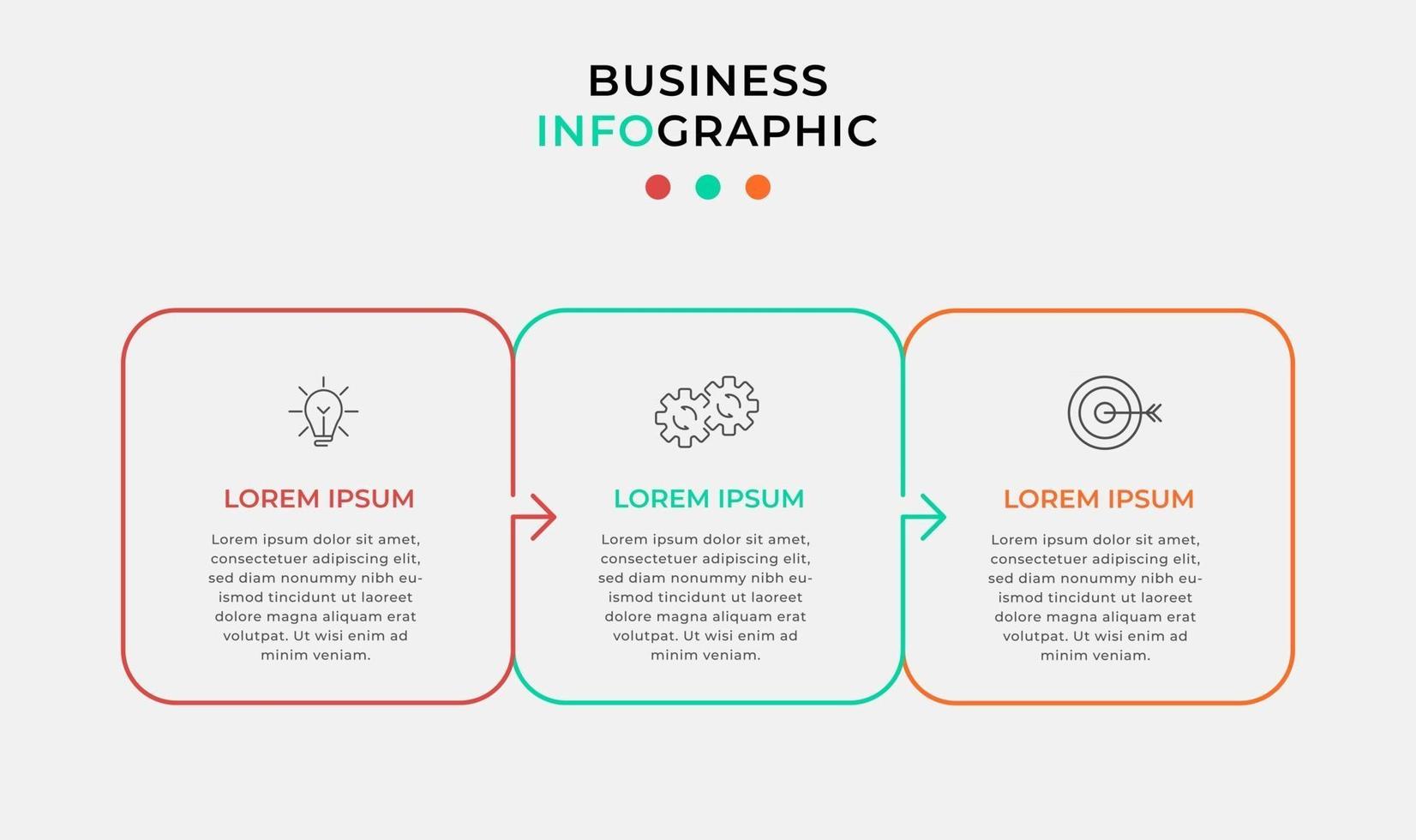 BUSINESS
INFOGRAPHIC

LOREM IPSUM

Lorem ipsum dolor sit amet, consectetuer adipiscing elit, sed diam nonummy nibh euismod tincidunt ut laoreet dolore magna aliquam erat volutpat. Ut wisi enim ad minim veniam.

LOREM IPSUM

Lorem ipsum dolor sit amet, consectetuer adipiscing elit, sed diam nonummy nibh euismod tincidunt ut laoreet dolore magna aliquam erat volutpat. Ut wisi enim ad minim veniam.

LOREM IPSUM

Lorem ipsum dolor sit amet, consectetuer adipiscing elit, sed diam nonummy nibh euismod tincidunt ut laoreet dolore magna aliquam erat volutpat. Ut wisi enim ad minim veniam.