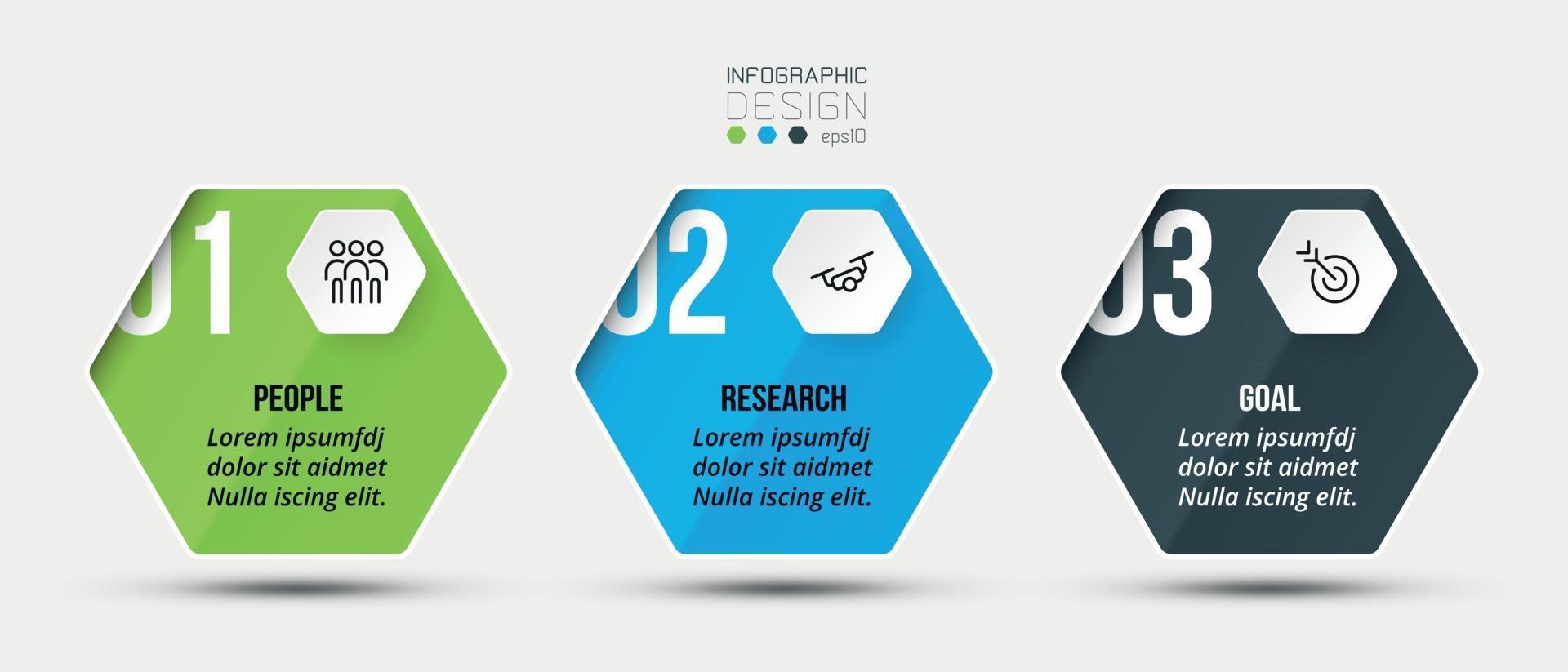 INFOGRAPHIC
DESIGN
eps10

01

PEOPLE
Lorem ipsumfdj dolor sit aidmet Nulla iscing elit.

02

RESEARCH
Lorem ipsumfdj dolor sit aidmet Nulla iscing elit.

03

GOAL
Lorem ipsumfdj dolor sit aidmet Nulla iscing elit.