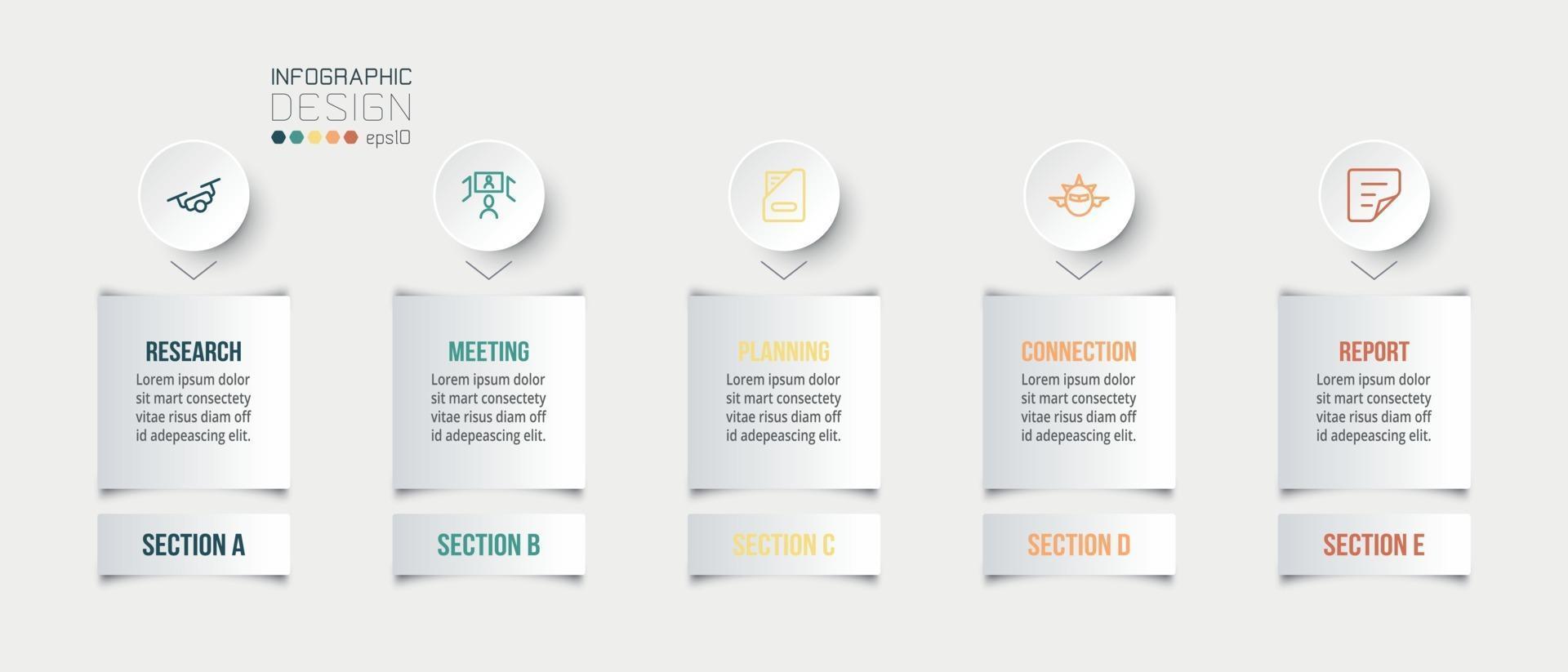 INFOGRAPHIC
DESIGN
eps10

RESEARCH
Lorem ipsum dolor sit mart consectety vitae risus diam off id adepeascing elit.

SECTION A

MEETING
Lorem ipsum dolor sit mart consectety vitae risus diam off id adepeascing elit.

SECTION B

PLANNING
Lorem ipsum dolor sit mart consectety vitae risus diam off id adepeascing elit.

SECTION C

CONNECTION
Lorem ipsum dolor sit mart consectety vitae risus diam off id adepeascing elit.

SECTION D

REPORT
Lorem ipsum dolor sit mart consectety vitae risus diam off id adepeascing elit.

SECTION E