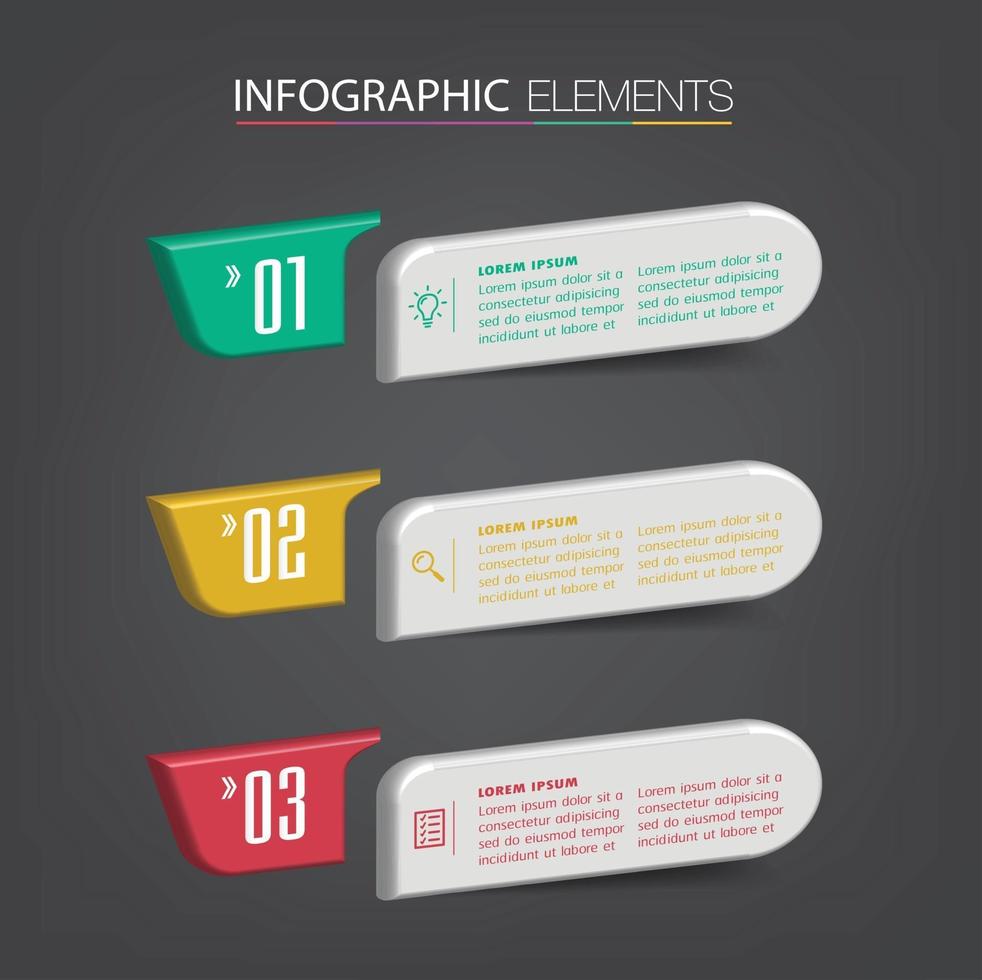 INFOGRAPHIC ELEMENTS

» 01

LOREM IPSUM

Lorem ipsum dolor sit a consectetur adipisicing sed do eiusmod tempor incididunt ut labore et

Lorem ipsum dolor sit a consectetur adipisicing sed do eiusmod tempor incididunt ut labore et

» 02

LOREM IPSUM

Lorem ipsum dolor sit a consectetur adipisicing sed do eiusmod tempor incididunt ut labore et

Lorem ipsum dolor sit a consectetur adipisicing sed do eiusmod tempor incididunt ut labore et

» 03

LOREM IPSUM

Lorem ipsum dolor sit a consectetur adipisicing sed do eiusmod tempor incididunt ut labore et

Lorem ipsum dolor sit a consectetur adipisicing sed do eiusmod tempor incididunt ut labore et