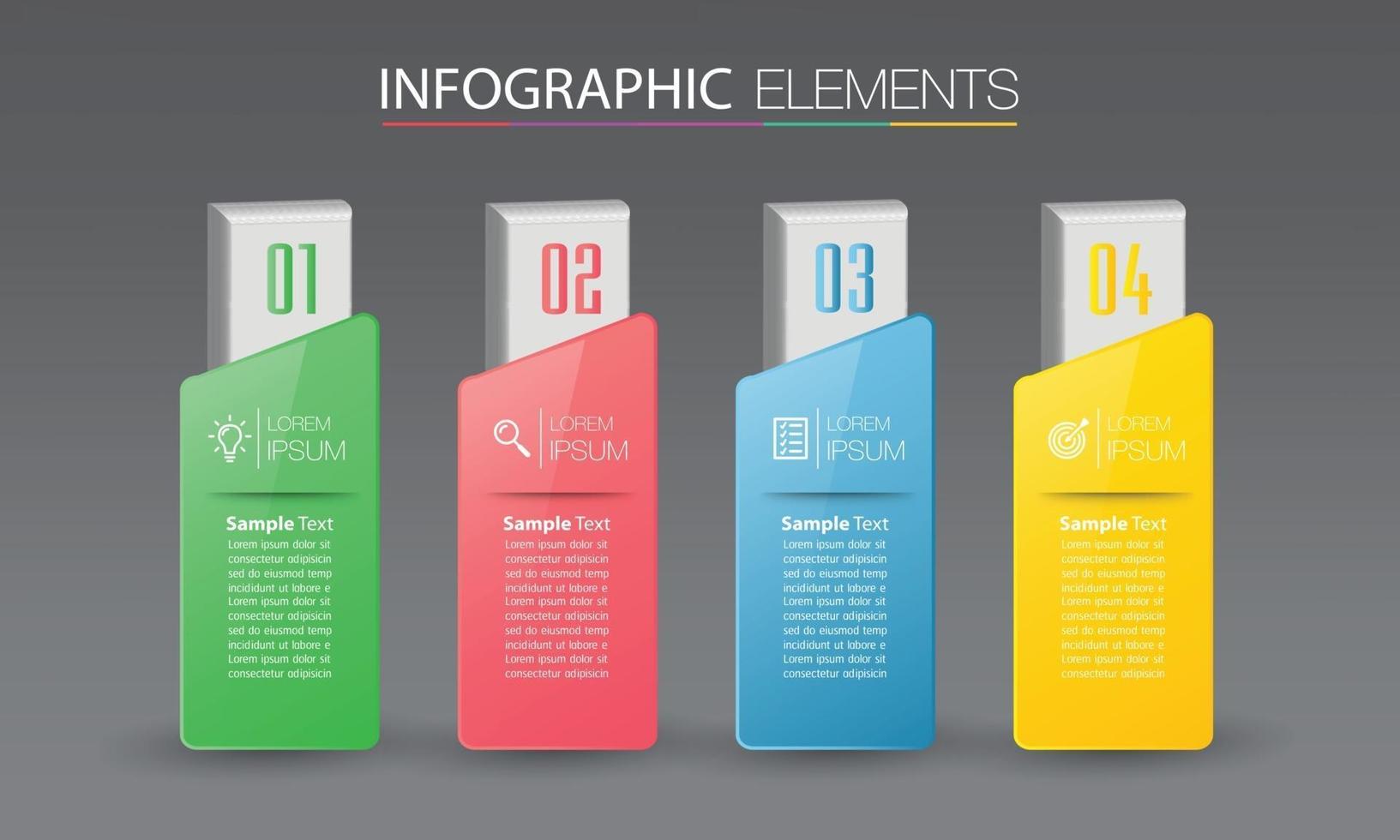 INFOGRAPHIC ELEMENTS

01

LOREM IPSUM

Sample Text

Lorem ipsum dolor sit consectetur adipisicin sed do eiusmod temp incididunt ut labore e Lorem ipsum dolor sit consectetur adipisicin sed do eiusmod temp incididunt ut labore e Lorem ipsum dolor sit consectetur adipisicin

02

LOREM IPSUM

Sample Text

Lorem ipsum dolor sit consectetur adipisicin sed do eiusmod temp incididunt ut labore e Lorem ipsum dolor sit consectetur adipisicin sed do eiusmod temp incididunt ut labore e Lorem ipsum dolor sit consectetur adipisicin

03

LOREM IPSUM

Sample Text

Lorem ipsum dolor sit consectetur adipisicin sed do eiusmod temp incididunt ut labore e Lorem ipsum dolor sit consectetur adipisicin sed do eiusmod temp incididunt ut labore e Lorem ipsum dolor sit consectetur adipisicin

04

LOREM IPSUM

Sample Text

Lorem ipsum dolor sit consectetur adipisicin sed do eiusmod temp incididunt ut labore e Lorem ipsum dolor sit consectetur adipisicin sed do eiusmod temp incididunt ut labore e Lorem ipsum dolor sit consectetur adipisicin