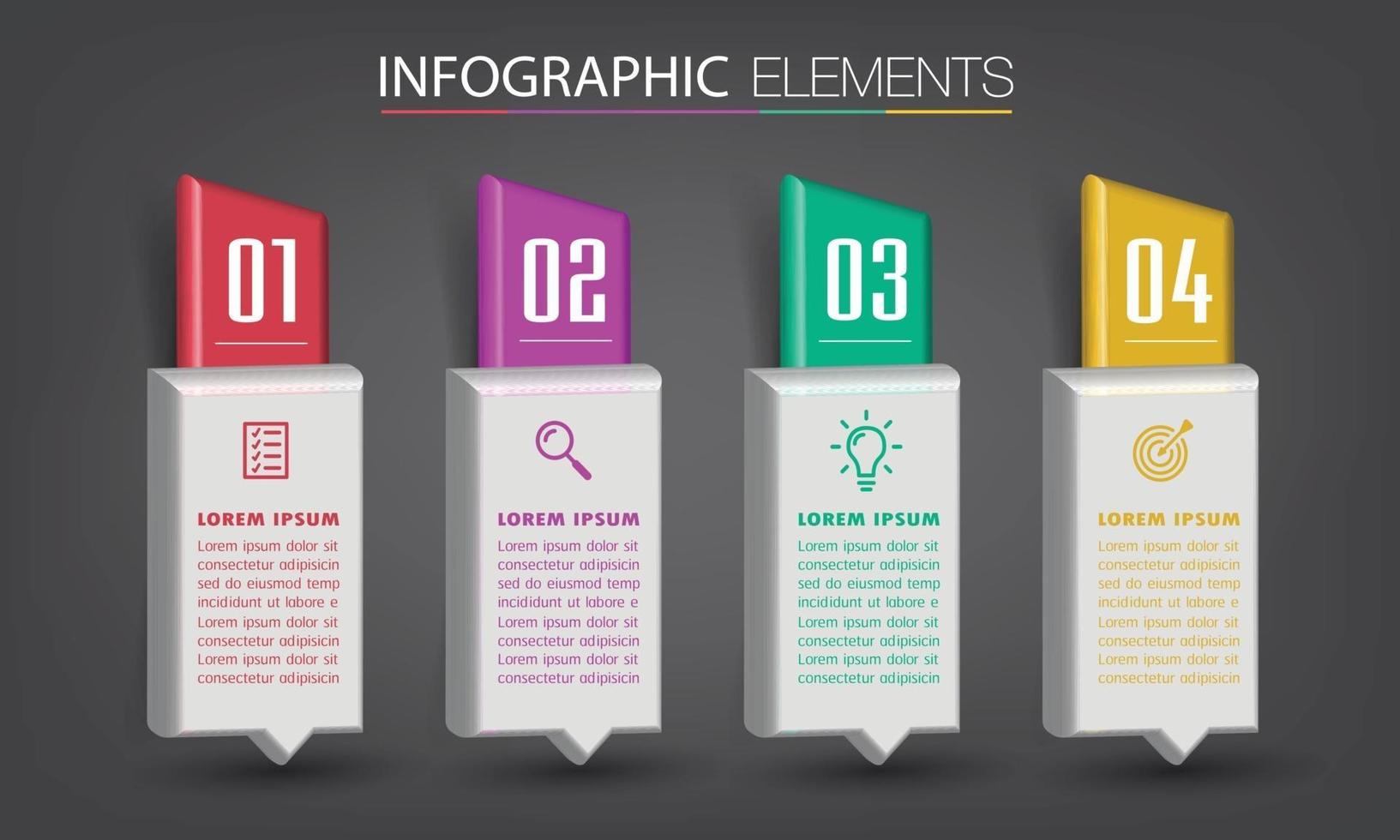 INFOGRAPHIC ELEMENTS

01

LOREM IPSUM

Lorem ipsum dolor sit consectetur adipisicin sed do eiusmod temp incididunt ut labore e Lorem ipsum dolor sit consectetur adipisicin Lorem ipsum dolor sit consectetur adipisicin

02

LOREM IPSUM

Lorem ipsum dolor sit consectetur adipisicin sed do eiusmod temp incididunt ut labore e Lorem ipsum dolor sit consectetur adipisicin Lorem ipsum dolor sit consectetur adipisicin

03

LOREM IPSUM

Lorem ipsum dolor sit consectetur adipisicin sed do eiusmod temp incididunt ut labore e Lorem ipsum dolor sit consectetur adipisicin Lorem ipsum dolor sit consectetur adipisicin

04

LOREM IPSUM

Lorem ipsum dolor sit consectetur adipisicin sed do eiusmod temp incididunt ut labore e Lorem ipsum dolor sit consectetur adipisicin Lorem ipsum dolor sit consectetur adipisicin