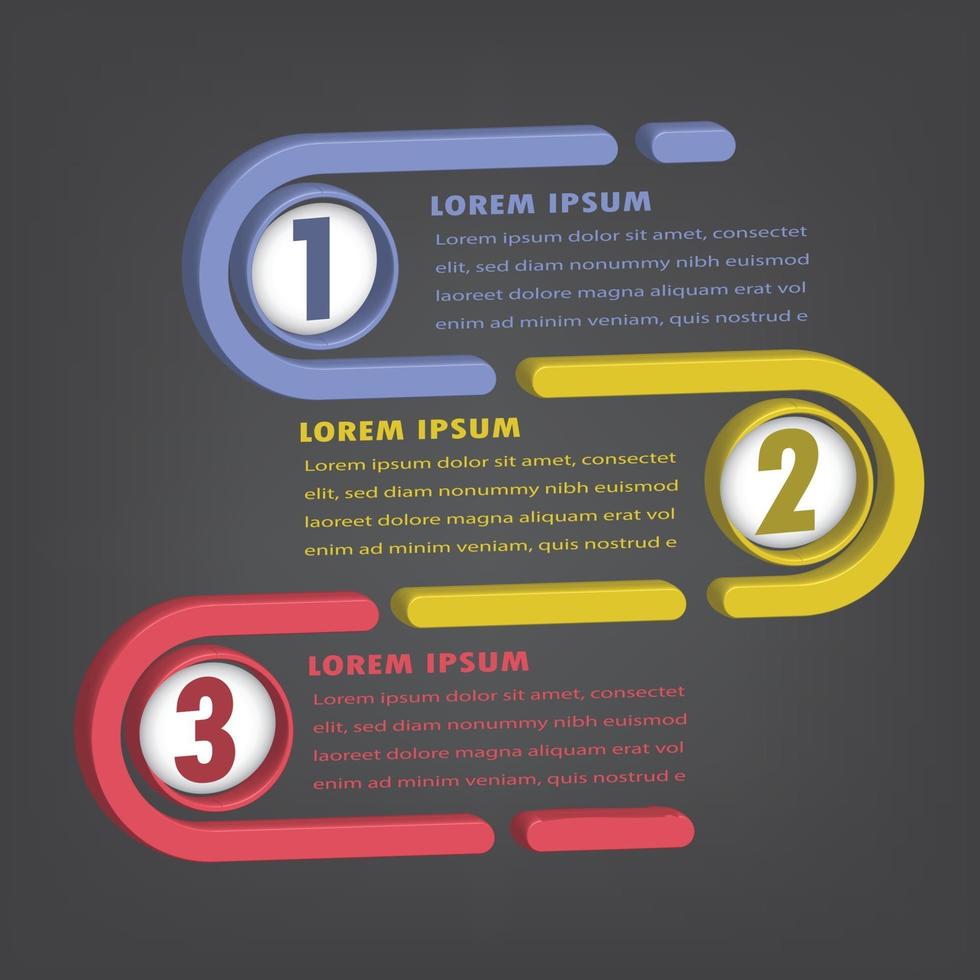 1

LOREM IPSUM

Lorem ipsum dolor sit amet, consectet elit, sed diam nonummy nibh euismod laoreet dolore magna aliquam erat vol enim ad minim veniam, quis nostrud e

LOREM IPSUM

Lorem ipsum dolor sit amet, consectet elit, sed diam nonummy nibh euismod laoreet dolore magna aliquam erat vol enim ad minim veniam, quis nostrud e

2

3

LOREM IPSUM

Lorem ipsum dolor sit amet, consectet elit, sed diam nonummy nibh euismod laoreet dolore magna aliquam erat vol enim ad minim veniam, quis nostrud e