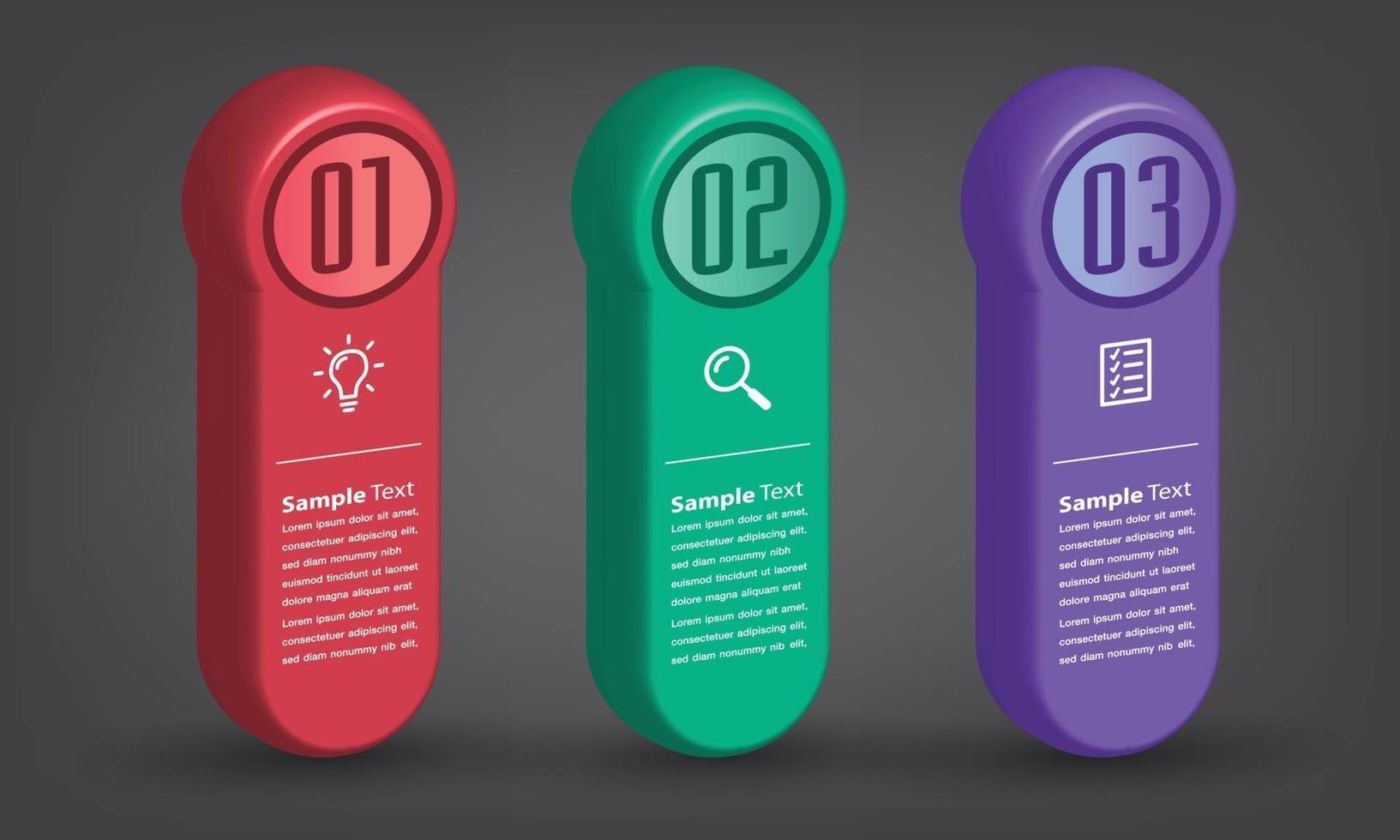 01

Sample Text
Lorem ipsum dolor sit amet, consectetuer adipiscing elit, sed diam nonummy nibh euismod tincidunt ut laoreet dolore magna aliquam erat Lorem ipsum dolor sit amet, consectetuer adipiscing elit, sed diam nonummy nib elit,

02

Sample Text
Lorem ipsum dolor sit amet, consectetuer adipiscing elit, sed diam nonummy nibh euismod tincidunt ut laoreet dolore magna aliquam erat Lorem ipsum dolor sit amet, consectetuer adipiscing elit, sed diam nonummy nib elit,

03

Sample Text
Lorem ipsum dolor sit amet, consectetuer adipiscing elit, sed diam nonummy nibh euismod tincidunt ut laoreet dolore magna aliquam erat Lorem ipsum dolor sit amet, consectetuer adipiscing elit, sed diam nonummy nib elit,