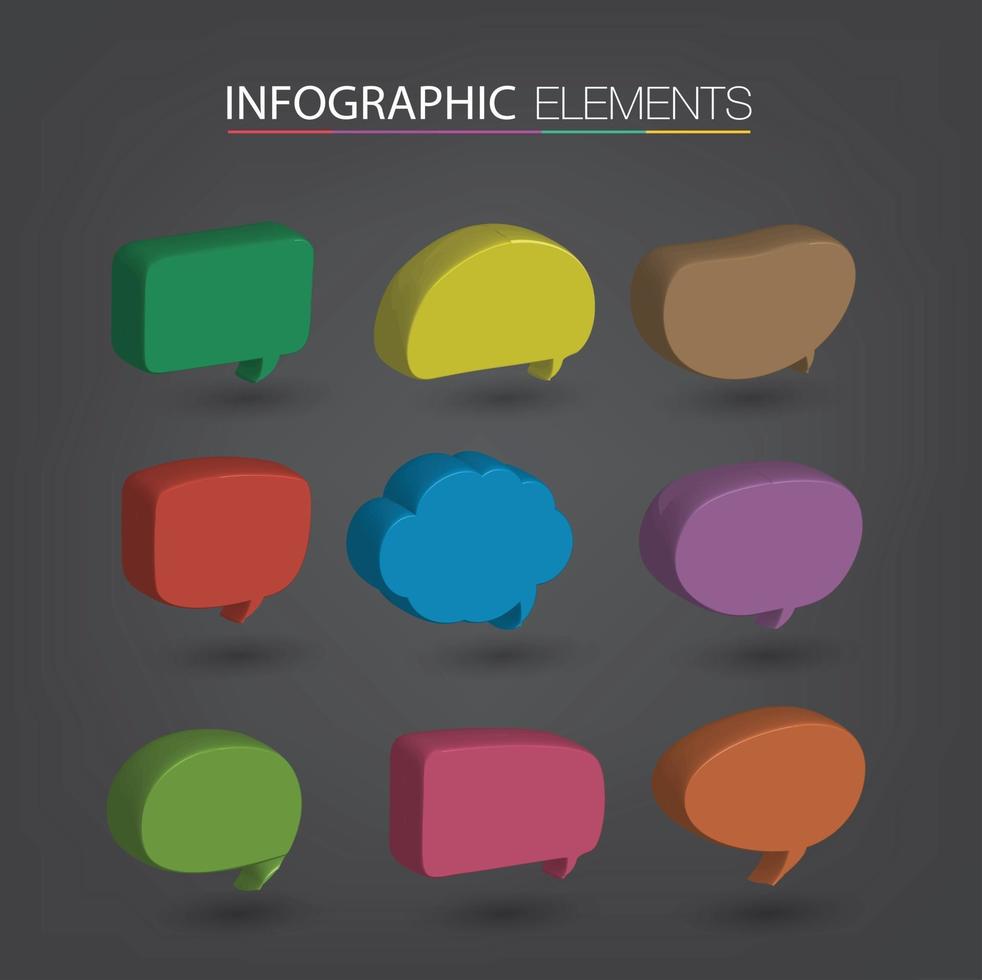 INFOGRAPHIC ELEMENTS