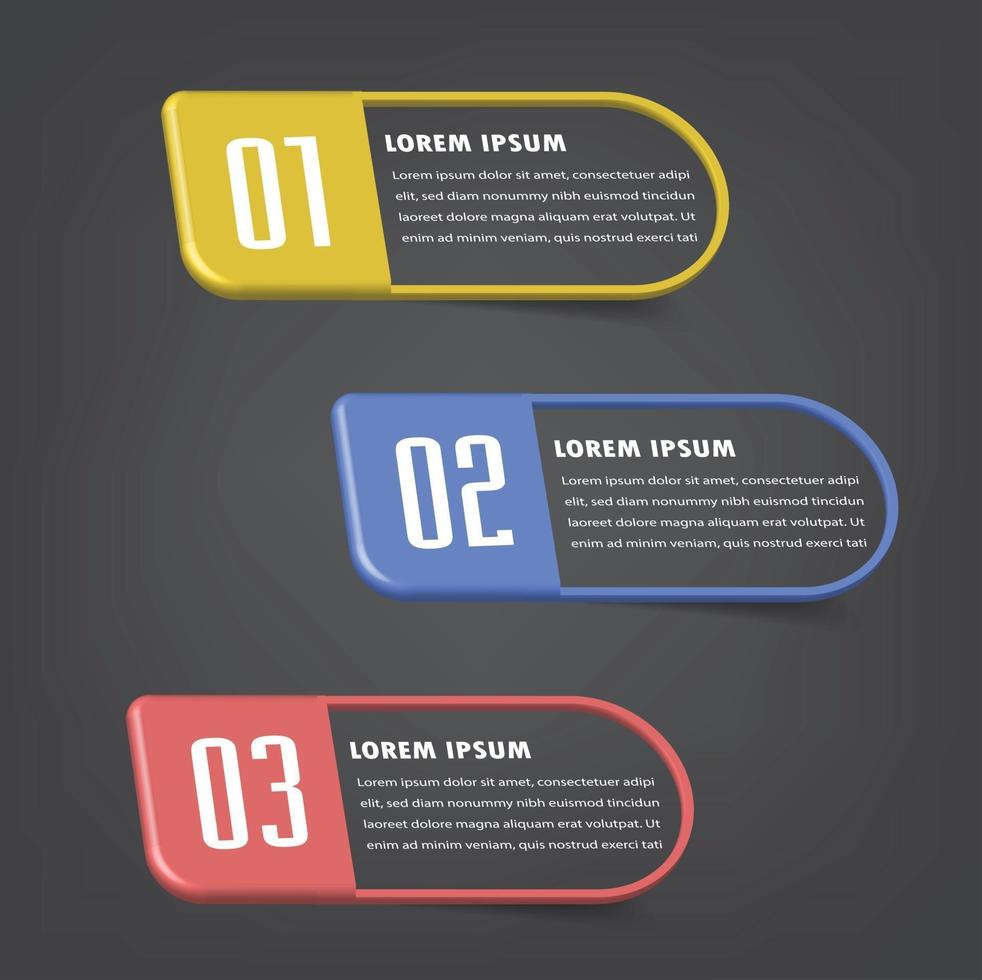 01

LOREM IPSUM

Lorem ipsum dolor sit amet, consectetuer adipi elit, sed diam nonummy nibh euismod tincidun laoreet dolore magna aliquam erat volutpat. Ut enim ad minim veniam, quis nostrud exerci tati

02

LOREM IPSUM

Lorem ipsum dolor sit amet, consectetuer adipi elit, sed diam nonummy nibh euismod tincidun laoreet dolore magna aliquam erat volutpat. Ut enim ad minim veniam, quis nostrud exerci tati

03

LOREM IPSUM

Lorem ipsum dolor sit amet, consectetuer adipi elit, sed diam nonummy nibh euismod tincidun laoreet dolore magna aliquam erat volutpat. Ut enim ad minim veniam, quis nostrud exerci tati