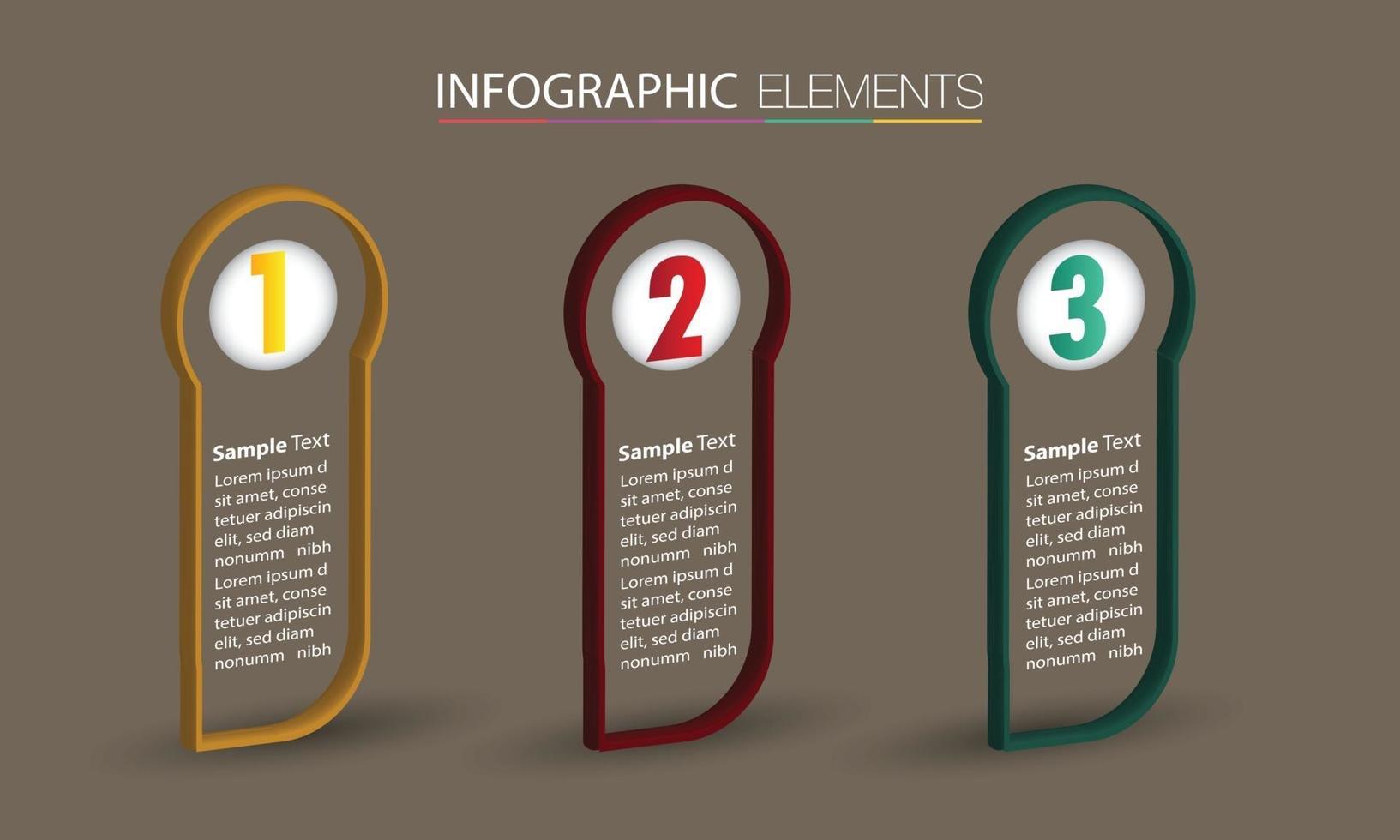 INFOGRAPHIC ELEMENTS

1

Sample Text

Lorem ipsum d sit amet, conse tetuer adipiscin elit, sed diam nonumm nibh Lorem ipsum d sit amet, conse tetuer adipiscin elit, sed diam nonumm nibh

2

Sample Text

Lorem ipsum d sit amet, conse tetuer adipiscin elit, sed diam nonumm nibh Lorem ipsum d sit amet, conse tetuer adipiscin elit, sed diam nonumm nibh

3

Sample Text

Lorem ipsum d sit amet, conse tetuer adipiscin elit, sed diam nonumm nibh Lorem ipsum d sit amet, conse tetuer adipiscin elit, sed diam nonumm nibh