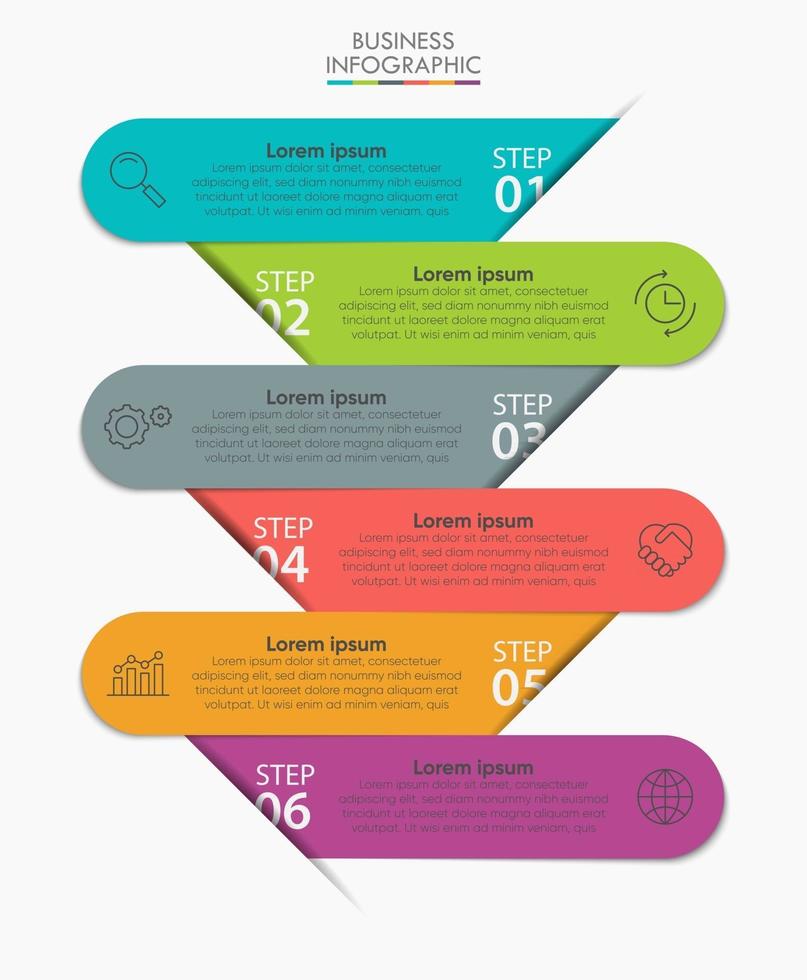 BUSINESS
INFOGRAPHIC

Lorem ipsum
Lorem ipsum dolor sit amet, consectetuer adipiscing elit, sed diam nonummy nibh euismod tincidunt ut laoreet dolore magna aliquam erat volutpat. Ut wisi enim ad minim veniam, quis

STEP
01

STEP
02

Lorem ipsum
Lorem ipsum dolor sit amet, consectetuer adipiscing elit, sed diam nonummy nibh euismod tincidunt ut laoreet dolore magna aliquam erat volutpat. Ut wisi enim ad minim veniam, quis

Lorem ipsum
Lorem ipsum dolor sit amet, consectetuer adipiscing elit, sed diam nonummy nibh euismod tincidunt ut laoreet dolore magna aliquam erat volutpat. Ut wisi enim ad minim veniam, quis

STEP
03

STEP
04

Lorem ipsum
Lorem ipsum dolor sit amet, consectetuer adipiscing elit, sed diam nonummy nibh euismod tincidunt ut laoreet dolore magna aliquam erat volutpat. Ut wisi enim ad minim veniam, quis

Lorem ipsum
Lorem ipsum dolor sit amet, consectetuer adipiscing elit, sed diam nonummy nibh euismod tincidunt ut laoreet dolore magna aliquam erat volutpat. Ut wisi enim ad minim veniam, quis

STEP
05

STEP
06

Lorem ipsum
Lorem ipsum dolor sit amet, consectetuer adipiscing elit, sed diam nonummy nibh euismod tincidunt ut laoreet dolore magna aliquam erat volutpat. Ut wisi enim ad minim veniam, quis