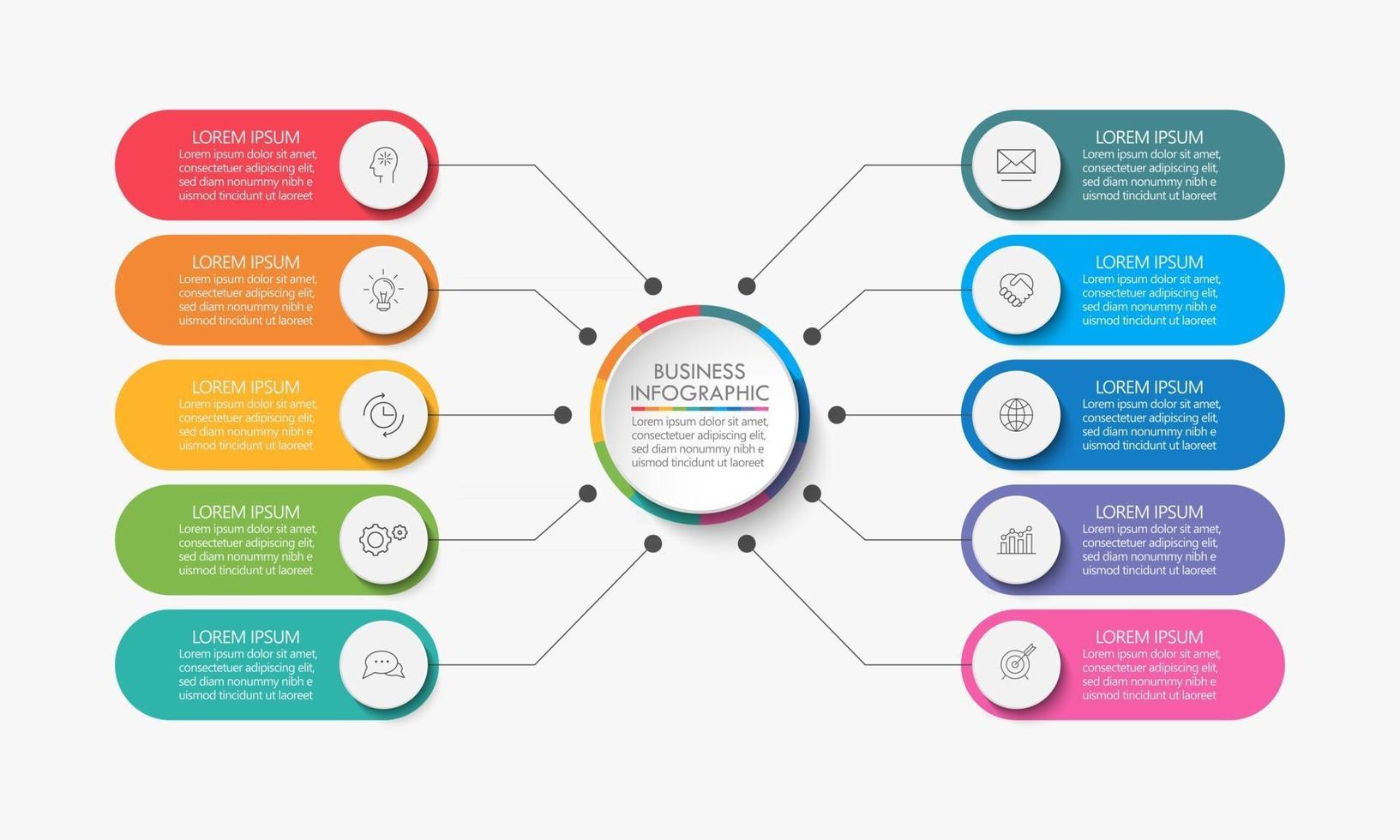 LOREM IPSUM
Lorem ipsum dolor sit amet, consectetuer adipiscing elit, sed diam nonummy nibh e uismod tincidunt ut laoreet

LOREM IPSUM
Lorem ipsum dolor sit amet, consectetuer adipiscing elit, sed diam nonummy nibh e uismod tincidunt ut laoreet

LOREM IPSUM
Lorem ipsum dolor sit amet, consectetuer adipiscing elit, sed diam nonummy nibh e uismod tincidunt ut laoreet

LOREM IPSUM
Lorem ipsum dolor sit amet, consectetuer adipiscing elit, sed diam nonummy nibh e uismod tincidunt ut laoreet

LOREM IPSUM
Lorem ipsum dolor sit amet, consectetuer adipiscing elit, sed diam nonummy nibh e uismod tincidunt ut laoreet

BUSINESS INFOGRAPHIC
Lorem ipsum dolor sit amet, consectetuer adipiscing elit, sed diam nonummy nibh e uismod tincidunt ut laoreet

LOREM IPSUM
Lorem ipsum dolor sit amet, consectetuer adipiscing elit, sed diam nonummy nibh e uismod tincidunt ut laoreet

LOREM IPSUM
Lorem ipsum dolor sit amet, consectetuer adipiscing elit, sed diam nonummy nibh e uismod tincidunt ut laoreet

LOREM IPSUM
Lorem ipsum dolor sit amet, consectetuer adipiscing elit, sed diam nonummy nibh e uismod tincidunt ut laoreet

LOREM IPSUM
Lorem ipsum dolor sit amet, consectetuer adipiscing elit, sed diam nonummy nibh e uismod tincidunt ut laoreet

LOREM IPSUM
Lorem ipsum dolor sit amet, consectetuer adipiscing elit, sed diam nonummy nibh e uismod tincidunt ut laoreet