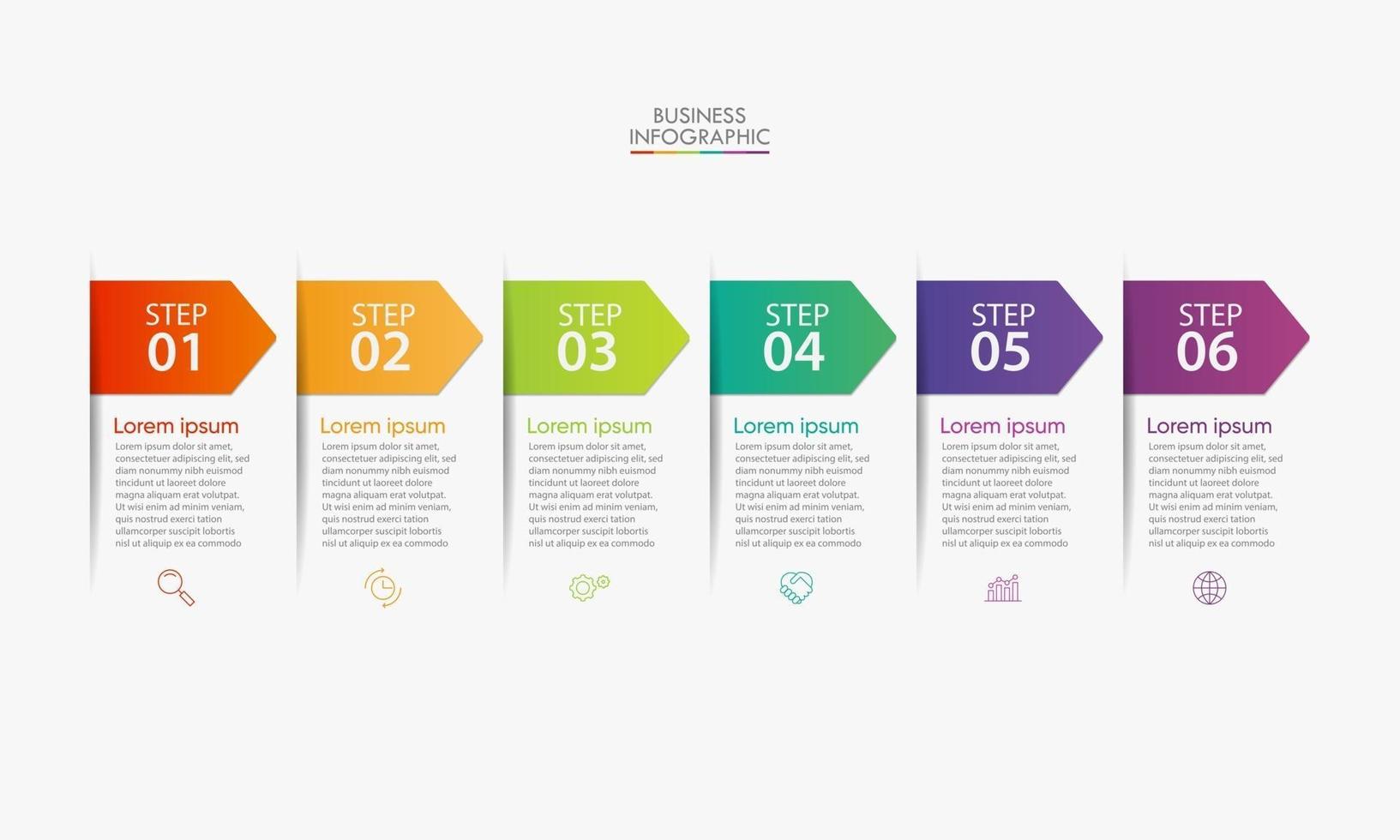 BUSINESS
INFOGRAPHIC

STEP
01

Lorem ipsum

Lorem ipsum dolor sit amet, consectetuer adipiscing elit, sed diam nonummy nibh euismod tincidunt ut laoreet dolore magna aliquam erat volutpat. Ut wisi enim ad minim veniam, quis nostrud exerci tation ullamcorper suscipit lobortis nisl ut aliquip ex ea commodo

STEP
02

Lorem ipsum

Lorem ipsum dolor sit amet, consectetuer adipiscing elit, sed diam nonummy nibh euismod tincidunt ut laoreet dolore magna aliquam erat volutpat. Ut wisi enim ad minim veniam, quis nostrud exerci tation ullamcorper suscipit lobortis nisl ut aliquip ex ea commodo

STEP
03

Lorem ipsum

Lorem ipsum dolor sit amet, consectetuer adipiscing elit, sed diam nonummy nibh euismod tincidunt ut laoreet dolore magna aliquam erat volutpat. Ut wisi enim ad minim veniam, quis nostrud exerci tation ullamcorper suscipit lobortis nisl ut aliquip ex ea commodo

STEP
04

Lorem ipsum

Lorem ipsum dolor sit amet, consectetuer adipiscing elit, sed diam nonummy nibh euismod tincidunt ut laoreet dolore magna aliquam erat volutpat. Ut wisi enim ad minim veniam, quis nostrud exerci tation ullamcorper suscipit lobortis nisl ut aliquip ex ea commodo

STEP
05

Lorem ipsum

Lorem ipsum dolor sit amet, consectetuer adipiscing elit, sed diam nonummy nibh euismod tincidunt ut laoreet dolore magna aliquam erat volutpat. Ut wisi enim ad minim veniam, quis nostrud exerci tation ullamcorper suscipit lobortis nisl ut aliquip ex ea commodo

STEP
06

Lorem ipsum

Lorem ipsum dolor sit amet, consectetuer adipiscing elit, sed diam nonummy nibh euismod tincidunt ut laoreet dolore magna aliquam erat volutpat. Ut wisi enim ad minim veniam, quis nostrud exerci tation ullamcorper suscipit lobortis nisl ut aliquip ex ea commodo