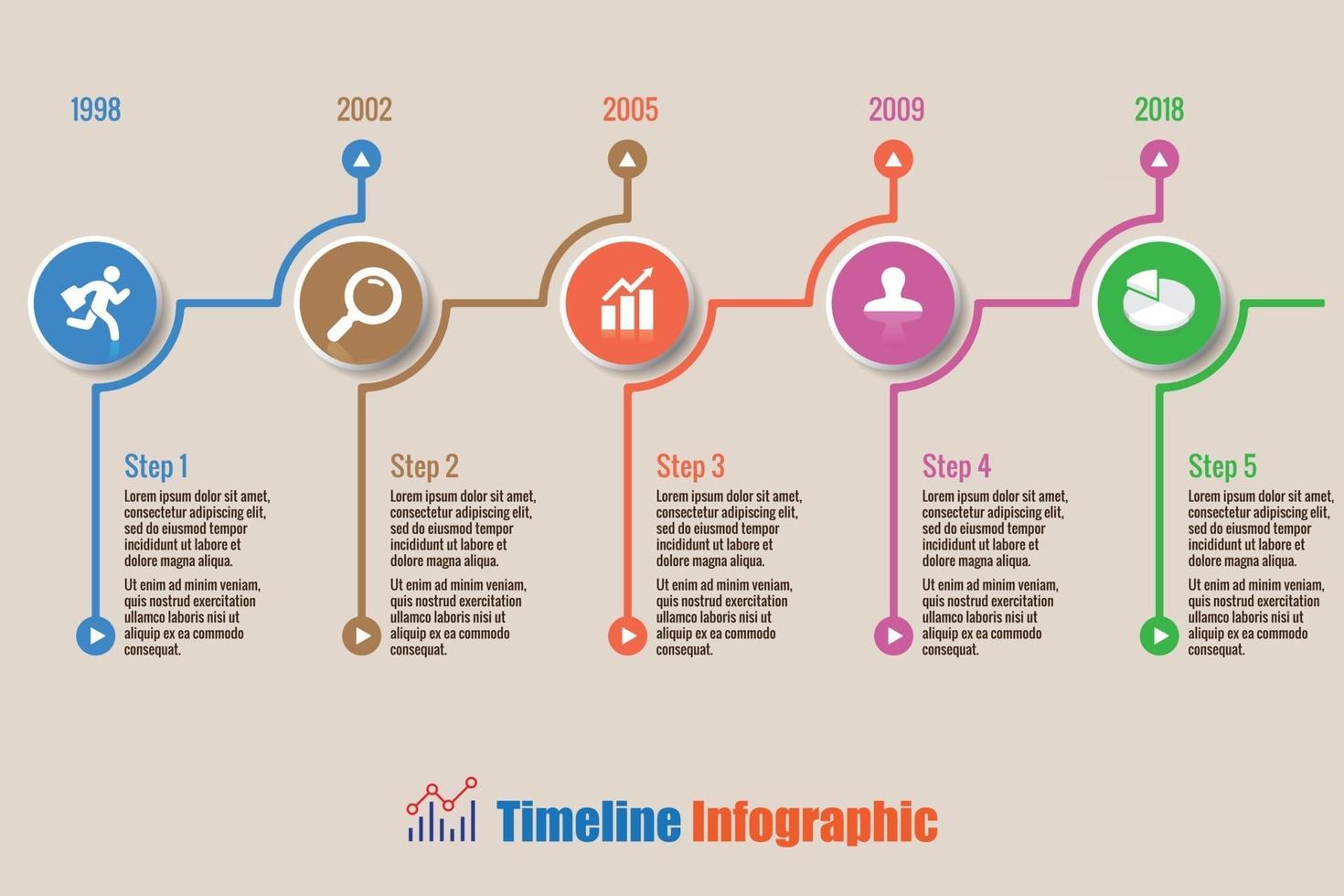 1998

2002

2005

2009

2018

Step 1
Lorem ipsum dolor sit amet, consectetur adipiscing elit, sed do eiusmod tempor incididunt ut labore et dolore magna aliqua.

Ut enim ad minim veniam, quis nostrud exercitation ullamco laboris nisi ut aliquip ex ea commodo consequat.

Step 2
Lorem ipsum dolor sit amet, consectetur adipiscing elit, sed do eiusmod tempor incididunt ut labore et dolore magna aliqua.

Ut enim ad minim veniam, quis nostrud exercitation ullamco laboris nisi ut aliquip ex ea commodo consequat.

Step 3
Lorem ipsum dolor sit amet, consectetur adipiscing elit, sed do eiusmod tempor incididunt ut labore et dolore magna aliqua.

Ut enim ad minim veniam, quis nostrud exercitation ullamco laboris nisi ut aliquip ex ea commodo consequat.

Step 4
Lorem ipsum dolor sit amet, consectetur adipiscing elit, sed do eiusmod tempor incididunt ut labore et dolore magna aliqua.

Ut enim ad minim veniam, quis nostrud exercitation ullamco laboris nisi ut aliquip ex ea commodo consequat.

Step 5
Lorem ipsum dolor sit amet, consectetur adipiscing elit, sed do eiusmod tempor incididunt ut labore et dolore magna aliqua.

Ut enim ad minim veniam, quis nostrud exercitation ullamco laboris nisi ut aliquip ex ea commodo consequat.

Timeline Infographic