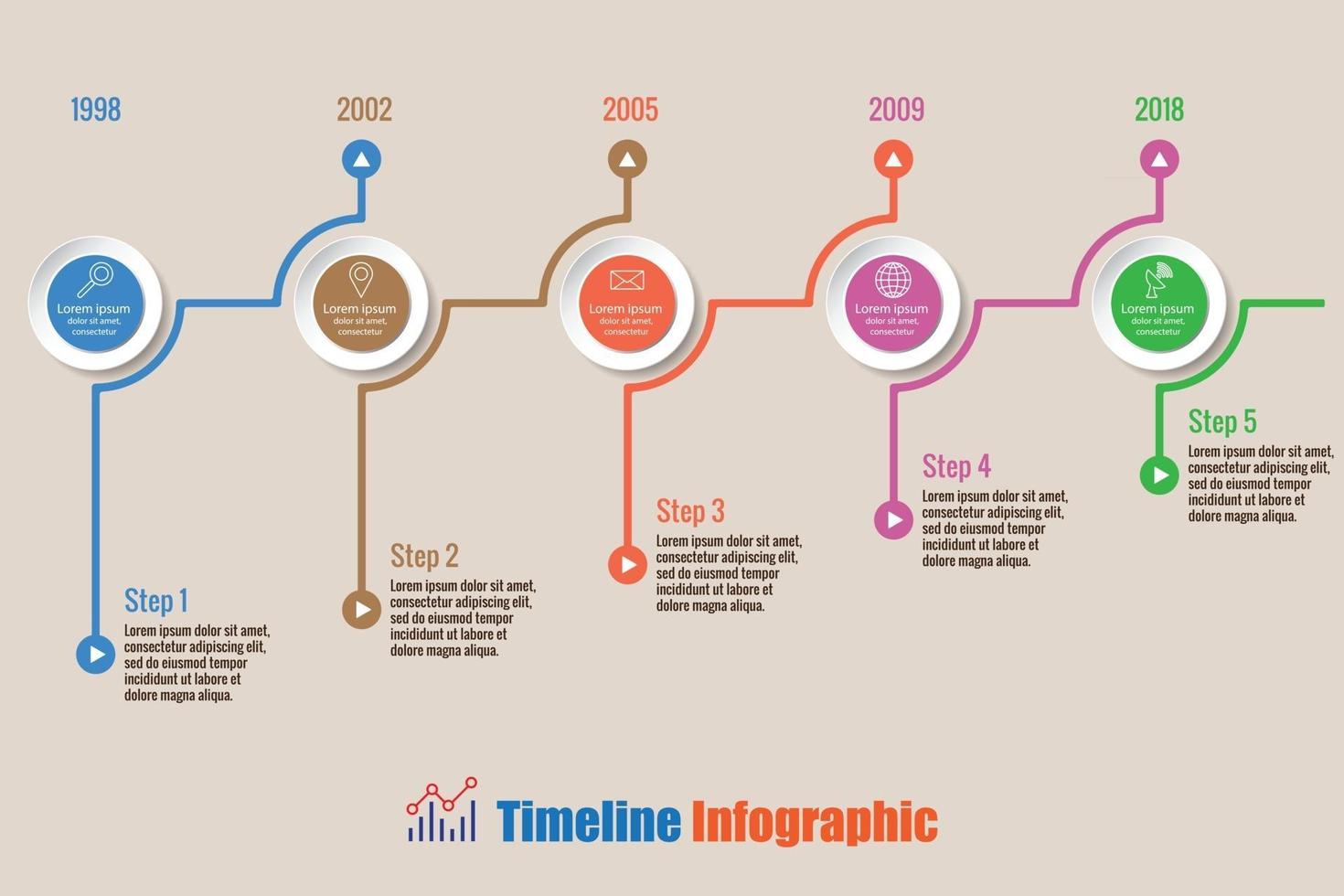 1998

2002

2005

2009

2018

Lorem ipsum
dolor sit amet, consectetur

Lorem ipsum
dolor sit amet, consectetur

Lorem ipsum
dolor sit amet, consectetur

Lorem ipsum
dolor sit amet, consectetur

Lorem ipsum
dolor sit amet, consectetur

Step 1
Lorem ipsum dolor sit amet, consectetur adipiscing elit, sed do eiusmod tempor incididunt ut labore et dolore magna aliqua.

Step 2
Lorem ipsum dolor sit amet, consectetur adipiscing elit, sed do eiusmod tempor incididunt ut labore et dolore magna aliqua.

Step 3
Lorem ipsum dolor sit amet, consectetur adipiscing elit, sed do eiusmod tempor incididunt ut labore et dolore magna aliqua.

Step 4
Lorem ipsum dolor sit amet, consectetur adipiscing elit, sed do eiusmod tempor incididunt ut labore et dolore magna aliqua.

Step 5
Lorem ipsum dolor sit amet, consectetur adipiscing elit, sed do eiusmod tempor incididunt ut labore et dolore magna aliqua.

Timeline Infographic