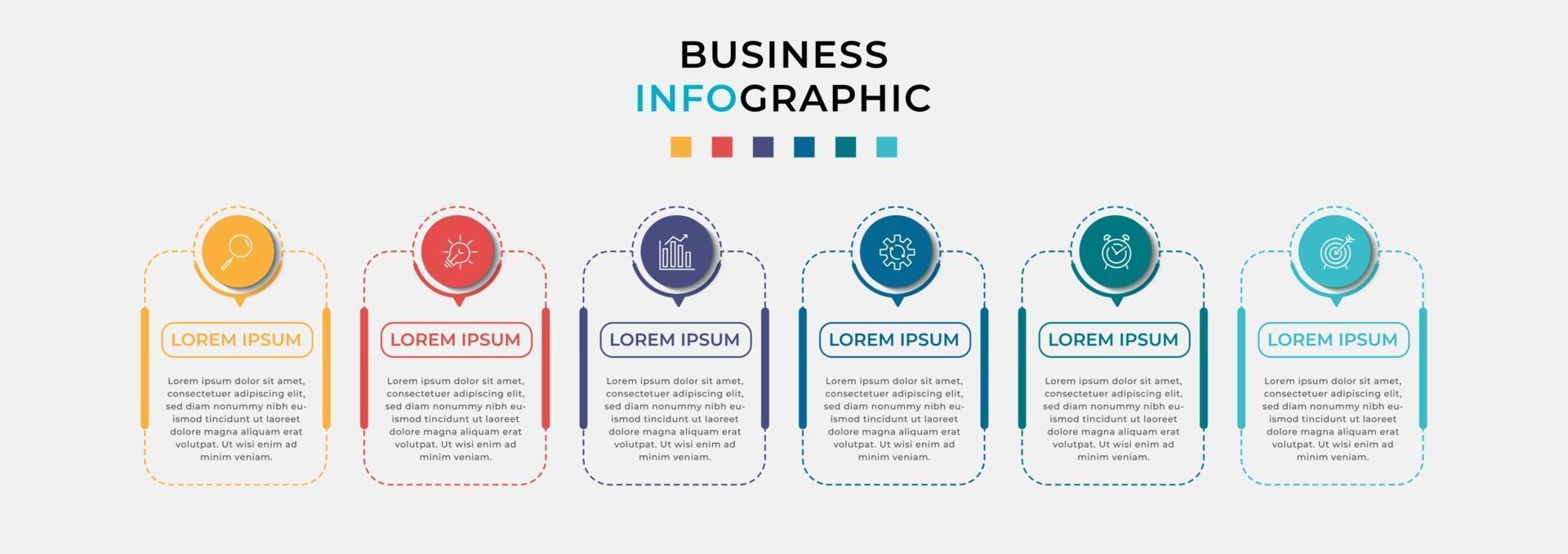 BUSINESS
INFOGRAPHIC

LOREM IPSUM

Lorem ipsum dolor sit amet, consectetuer adipiscing elit, sed diam nonummy nibh euismod tincidunt ut laoreet dolore magna aliquam erat volutpat. Ut wisi enim ad minim veniam.

LOREM IPSUM

Lorem ipsum dolor sit amet, consectetuer adipiscing elit, sed diam nonummy nibh euismod tincidunt ut laoreet dolore magna aliquam erat volutpat. Ut wisi enim ad minim veniam.

LOREM IPSUM

Lorem ipsum dolor sit amet, consectetuer adipiscing elit, sed diam nonummy nibh euismod tincidunt ut laoreet dolore magna aliquam erat volutpat. Ut wisi enim ad minim veniam.

LOREM IPSUM

Lorem ipsum dolor sit amet, consectetuer adipiscing elit, sed diam nonummy nibh euismod tincidunt ut laoreet dolore magna aliquam erat volutpat. Ut wisi enim ad minim veniam.

LOREM IPSUM

Lorem ipsum dolor sit amet, consectetuer adipiscing elit, sed diam nonummy nibh euismod tincidunt ut laoreet dolore magna aliquam erat volutpat. Ut wisi enim ad minim veniam.

LOREM IPSUM

Lorem ipsum dolor sit amet, consectetuer adipiscing elit, sed diam nonummy nibh euismod tincidunt ut laoreet dolore magna aliquam erat volutpat. Ut wisi enim ad minim veniam.