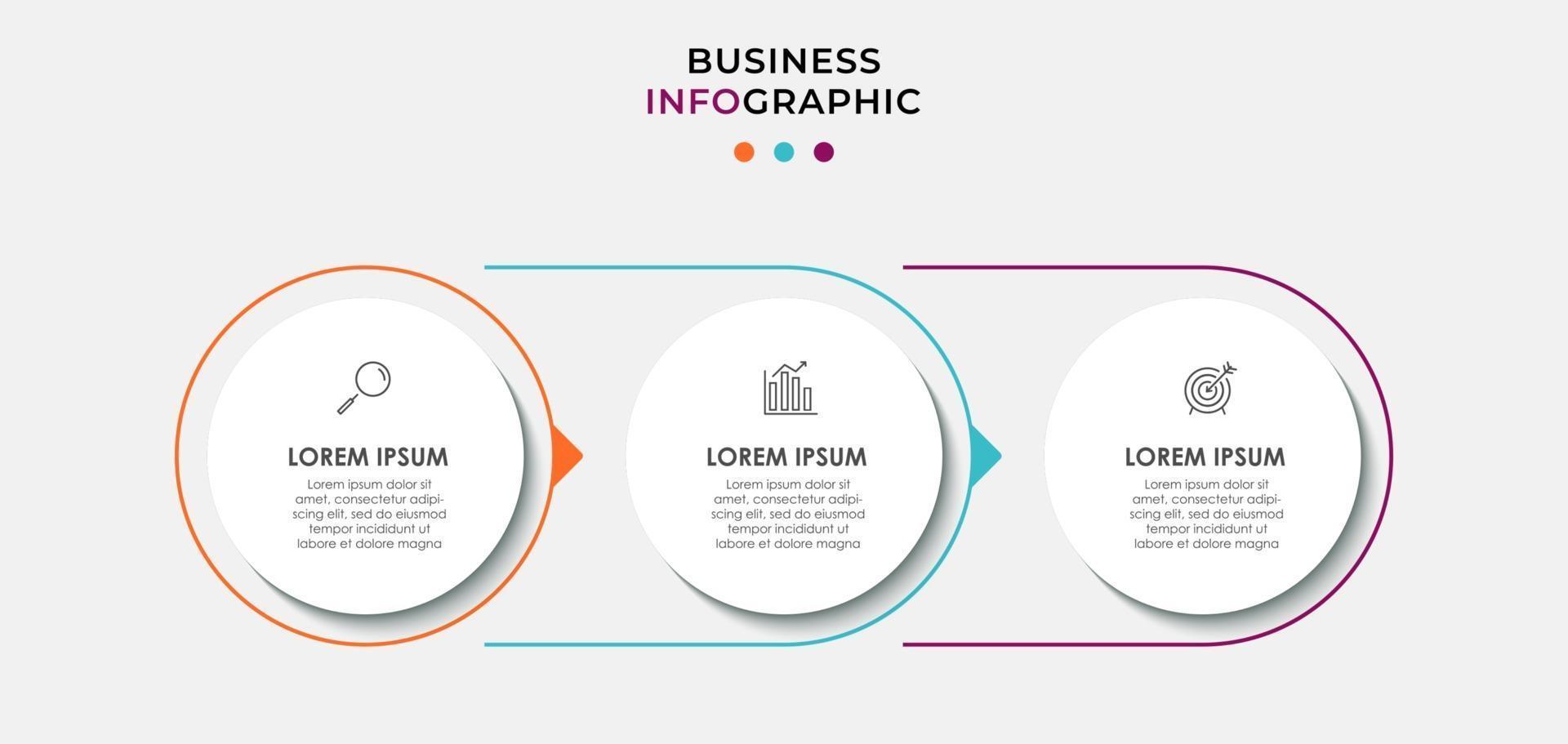 BUSINESS
INFOGRAPHIC

LOREM IPSUM
Lorem ipsum dolor sit amet, consectetur adipiscing elit, sed do eiusmod tempor incididunt ut labore et dolore magna

LOREM IPSUM
Lorem ipsum dolor sit amet, consectetur adipiscing elit, sed do eiusmod tempor incididunt ut labore et dolore magna

LOREM IPSUM
Lorem ipsum dolor sit amet, consectetur adipiscing elit, sed do eiusmod tempor incididunt ut labore et dolore magna