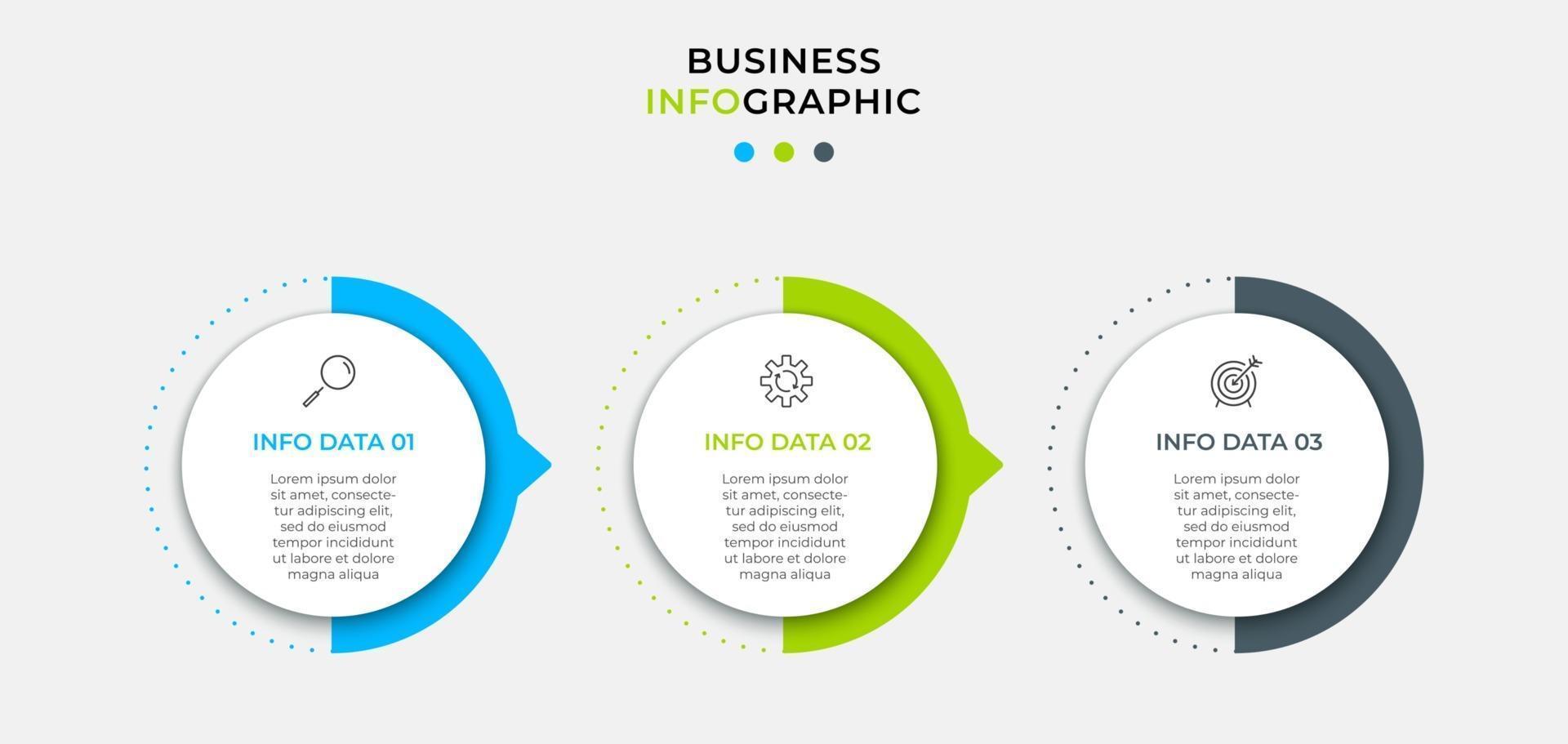 BUSINESS
INFOGRAPHIC

INFO DATA 01

Lorem ipsum dolor sit amet, consectetur adipiscing elit, sed do eiusmod tempor incididunt ut labore et dolore magna aliqua

INFO DATA 02

Lorem ipsum dolor sit amet, consectetur adipiscing elit, sed do eiusmod tempor incididunt ut labore et dolore magna aliqua

INFO DATA 03

Lorem ipsum dolor sit amet, consectetur adipiscing elit, sed do eiusmod tempor incididunt ut labore et dolore magna aliqua