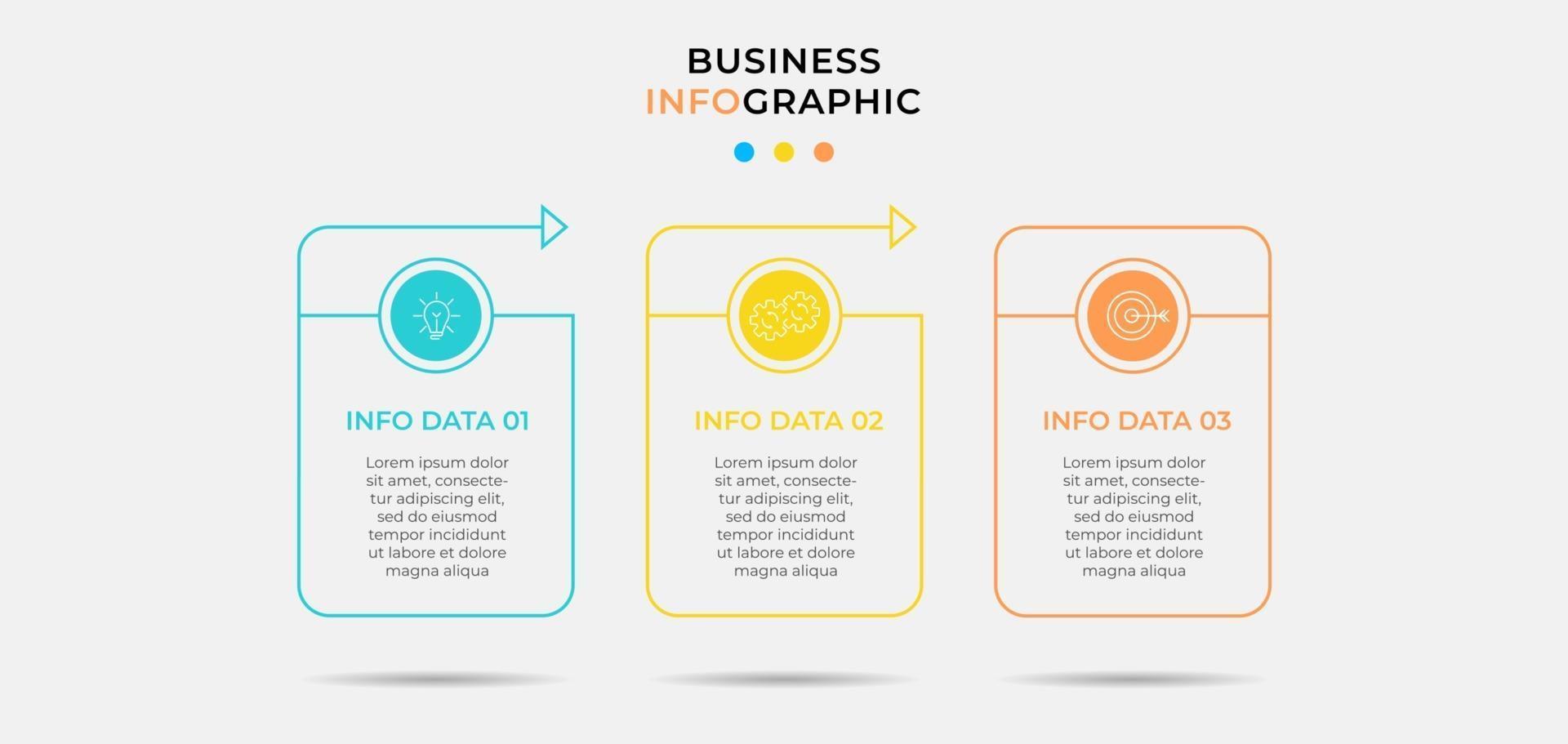 BUSINESS
INFOGRAPHIC

INFO DATA 01

Lorem ipsum dolor sit amet, consectetur adipiscing elit, sed do eiusmod tempor incididunt ut labore et dolore magna aliqua

INFO DATA 02

Lorem ipsum dolor sit amet, consectetur adipiscing elit, sed do eiusmod tempor incididunt ut labore et dolore magna aliqua

INFO DATA 03

Lorem ipsum dolor sit amet, consectetur adipiscing elit, sed do eiusmod tempor incididunt ut labore et dolore magna aliqua