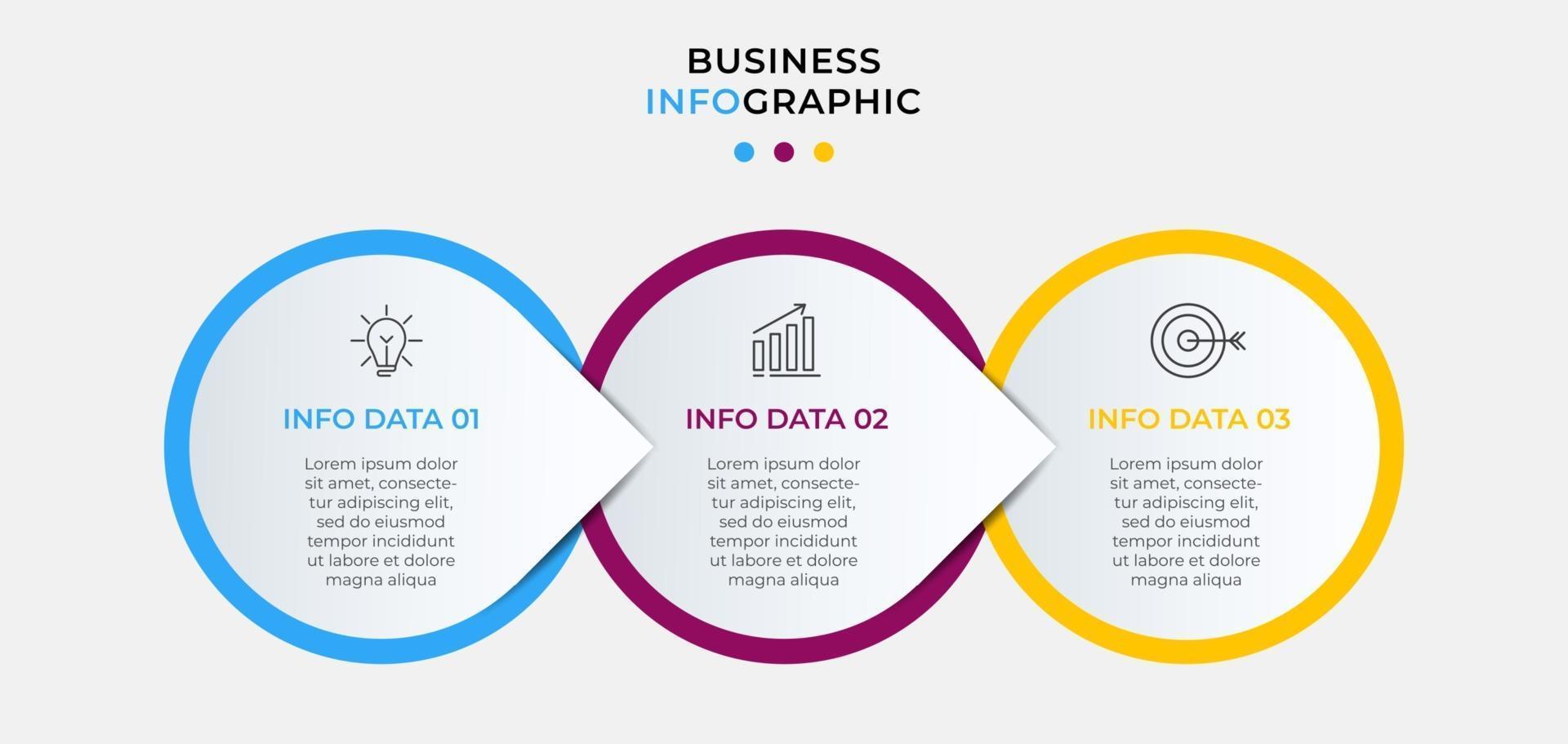 BUSINESS
INFOGRAPHIC

INFO DATA 01

Lorem ipsum dolor sit amet, consectetur adipiscing elit, sed do eiusmod tempor incididunt ut labore et dolore magna aliqua

INFO DATA 02

Lorem ipsum dolor sit amet, consectetur adipiscing elit, sed do eiusmod tempor incididunt ut labore et dolore magna aliqua

INFO DATA 03

Lorem ipsum dolor sit amet, consectetur adipiscing elit, sed do eiusmod tempor incididunt ut labore et dolore magna aliqua