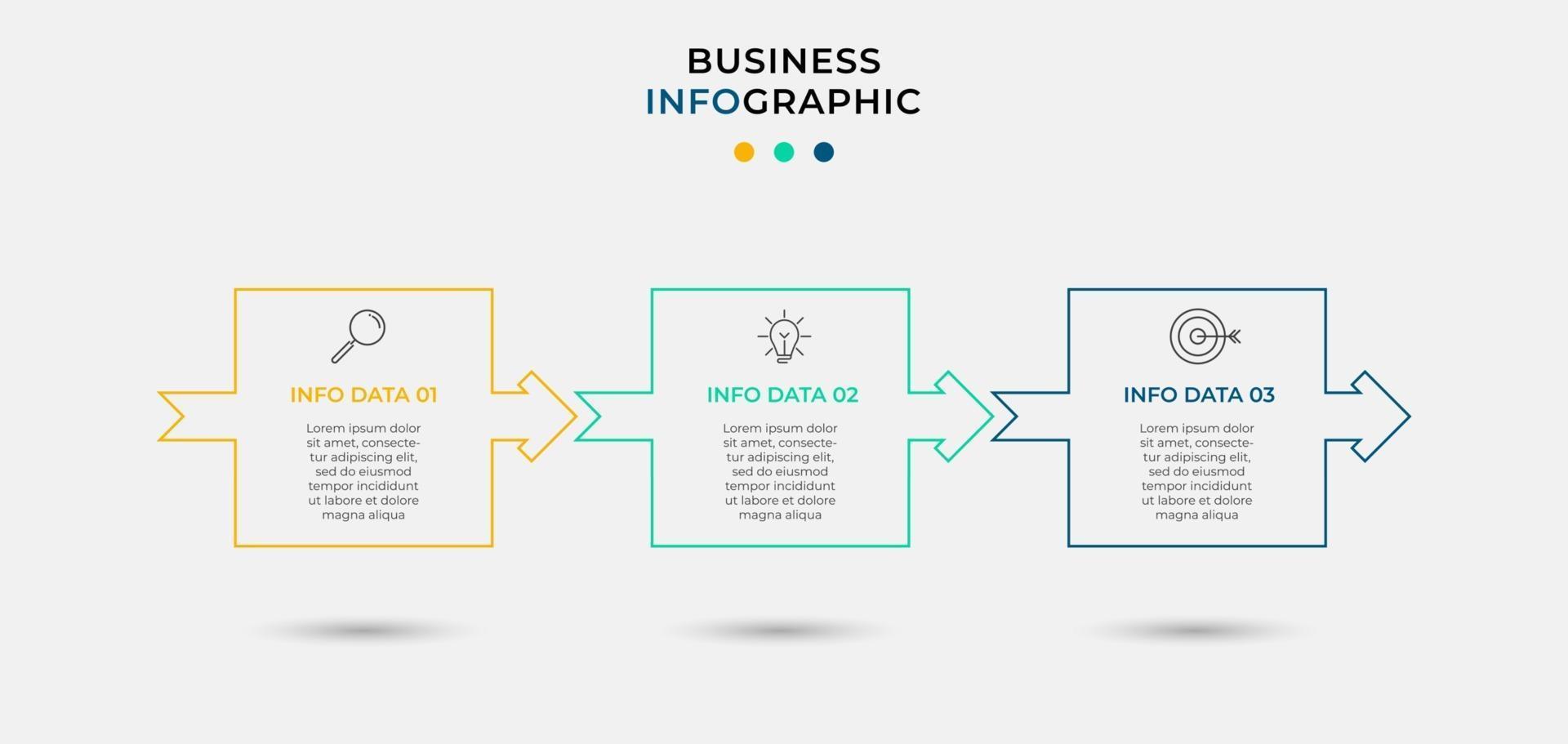 BUSINESS
INFOGRAPHIC

INFO DATA 01

Lorem ipsum dolor sit amet, consectetur adipiscing elit, sed do eiusmod tempor incididunt ut labore et dolore magna aliqua

INFO DATA 02

Lorem ipsum dolor sit amet, consectetur adipiscing elit, sed do eiusmod tempor incididunt ut labore et dolore magna aliqua

INFO DATA 03

Lorem ipsum dolor sit amet, consectetur adipiscing elit, sed do eiusmod tempor incididunt ut labore et dolore magna aliqua