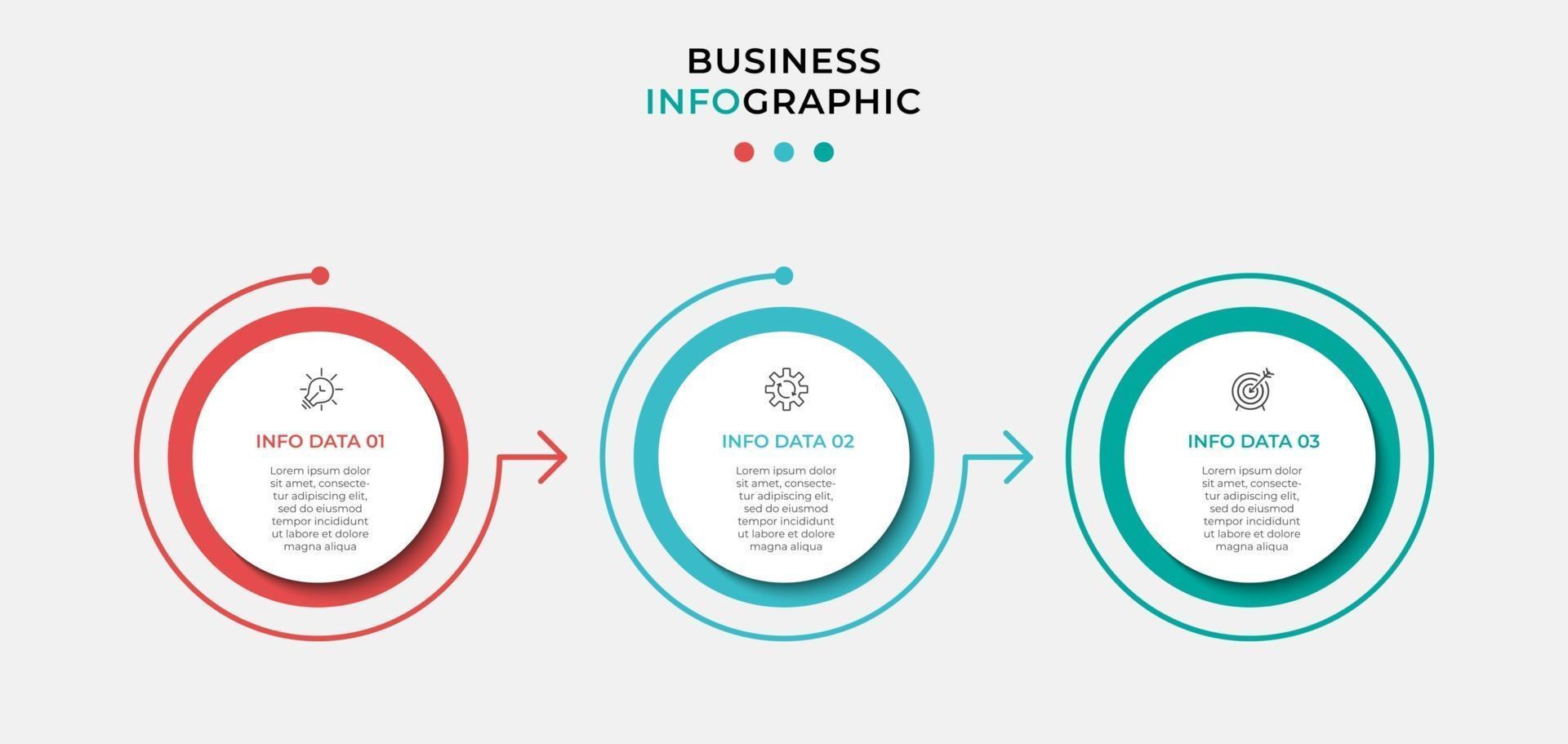 BUSINESS
INFOGRAPHIC

INFO DATA 01

Lorem ipsum dolor sit amet, consectetur adipiscing elit, sed do eiusmod tempor incididunt ut labore et dolore magna aliqua

INFO DATA 02

Lorem ipsum dolor sit amet, consectetur adipiscing elit, sed do eiusmod tempor incididunt ut labore et dolore magna aliqua

INFO DATA 03

Lorem ipsum dolor sit amet, consectetur adipiscing elit, sed do eiusmod tempor incididunt ut labore et dolore magna aliqua