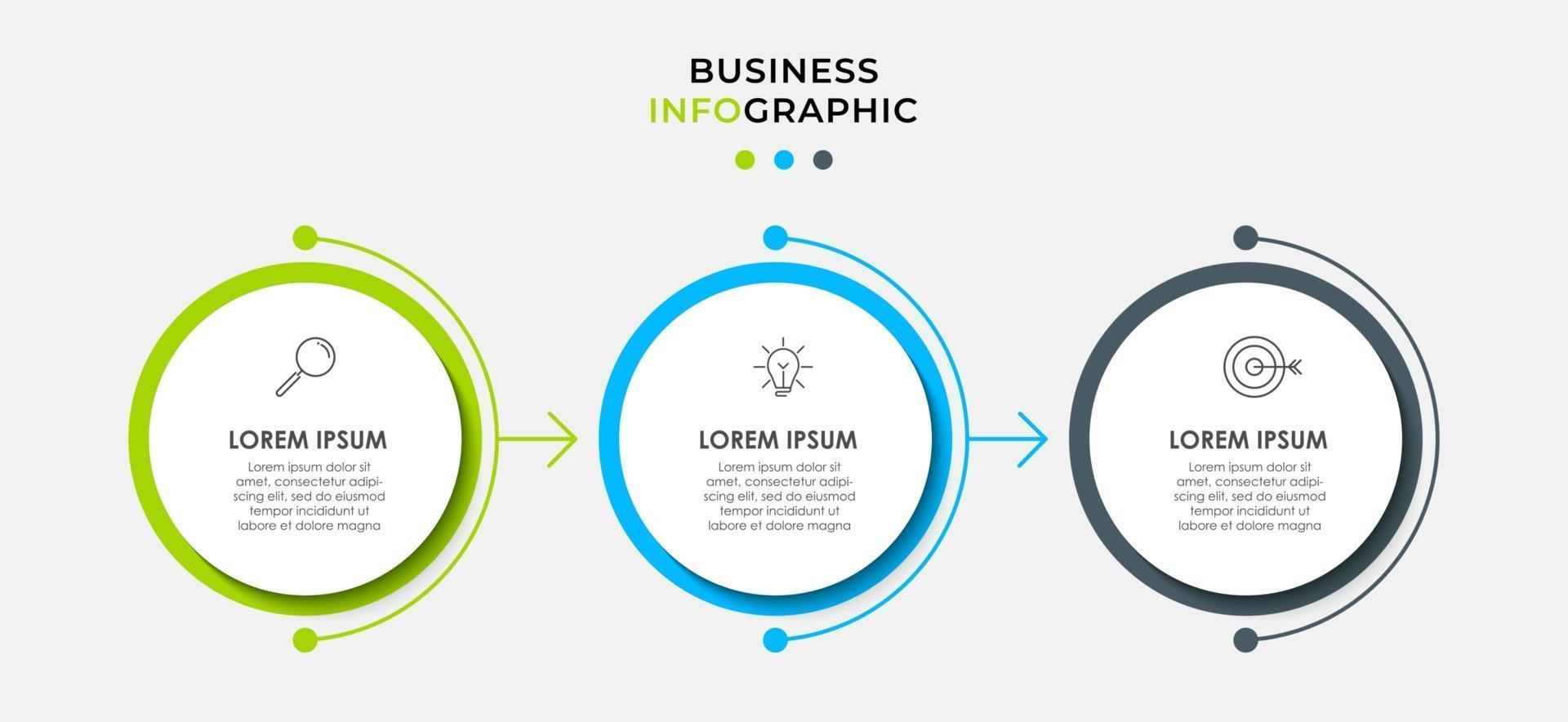 BUSINESS
INFOGRAPHIC

LOREM IPSUM
Lorem ipsum dolor sit amet, consectetur adipiscing elit, sed do eiusmod tempor incididunt ut labore et dolore magna

LOREM IPSUM
Lorem ipsum dolor sit amet, consectetur adipiscing elit, sed do eiusmod tempor incididunt ut labore et dolore magna

LOREM IPSUM
Lorem ipsum dolor sit amet, consectetur adipiscing elit, sed do eiusmod tempor incididunt ut labore et dolore magna