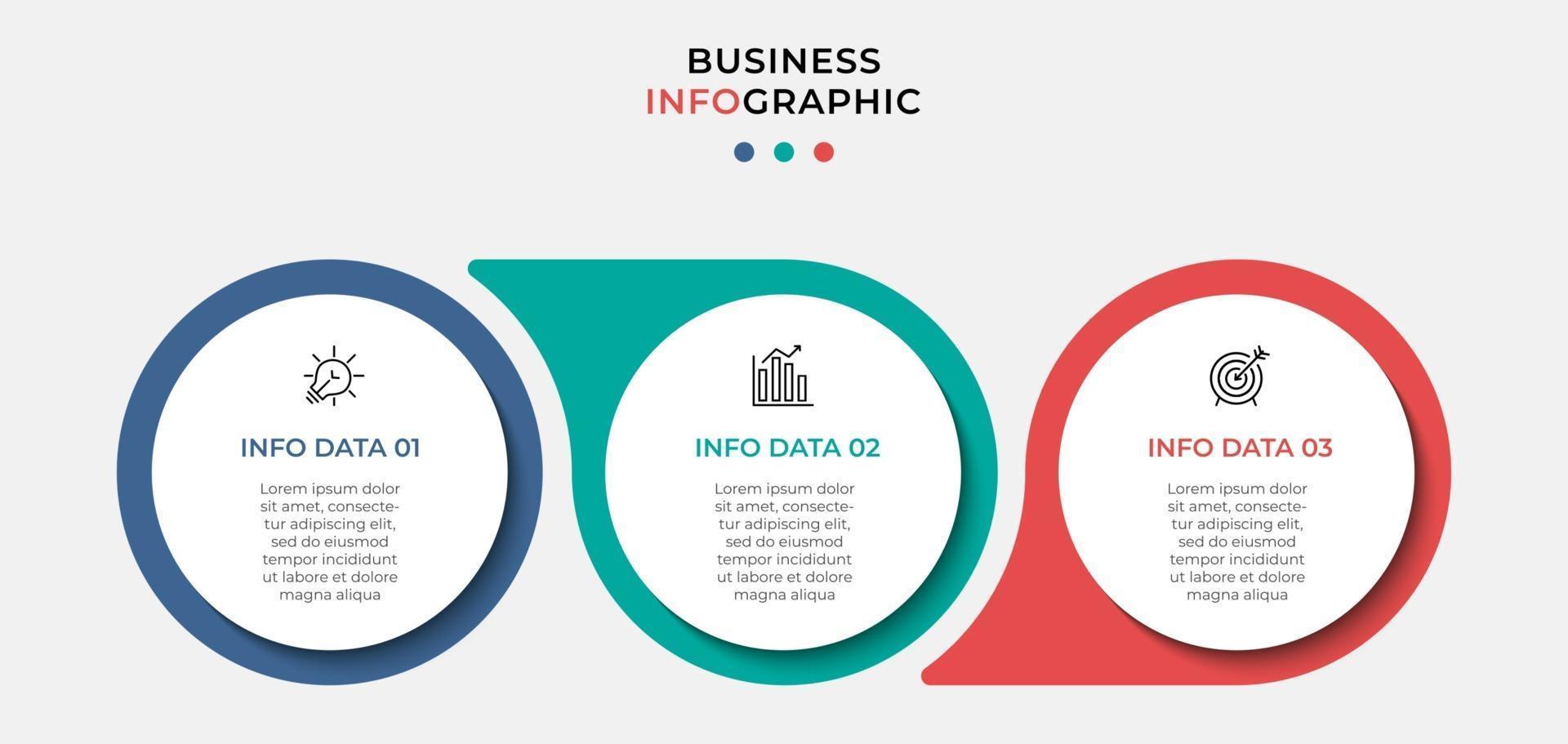 BUSINESS
INFOGRAPHIC

INFO DATA 01

Lorem ipsum dolor sit amet, consectetur adipiscing elit, sed do eiusmod tempor incididunt ut labore et dolore magna aliqua

INFO DATA 02

Lorem ipsum dolor sit amet, consectetur adipiscing elit, sed do eiusmod tempor incididunt ut labore et dolore magna aliqua

INFO DATA 03

Lorem ipsum dolor sit amet, consectetur adipiscing elit, sed do eiusmod tempor incididunt ut labore et dolore magna aliqua