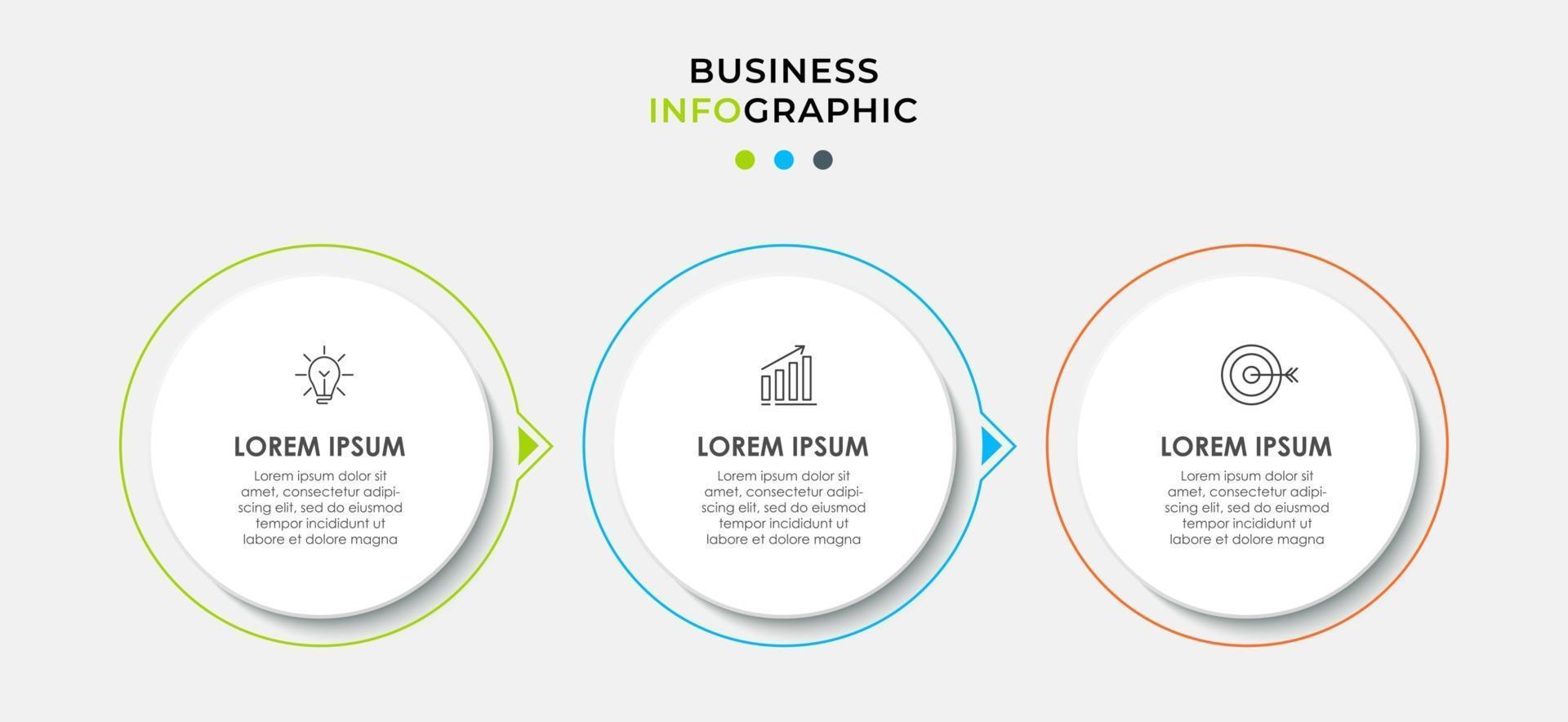 BUSINESS
INFOGRAPHIC

LOREM IPSUM

Lorem ipsum dolor sit amet, consectetur adipiscing elit, sed do eiusmod tempor incididunt ut labore et dolore magna

LOREM IPSUM

Lorem ipsum dolor sit amet, consectetur adipiscing elit, sed do eiusmod tempor incididunt ut labore et dolore magna

LOREM IPSUM

Lorem ipsum dolor sit amet, consectetur adipiscing elit, sed do eiusmod tempor incididunt ut labore et dolore magna