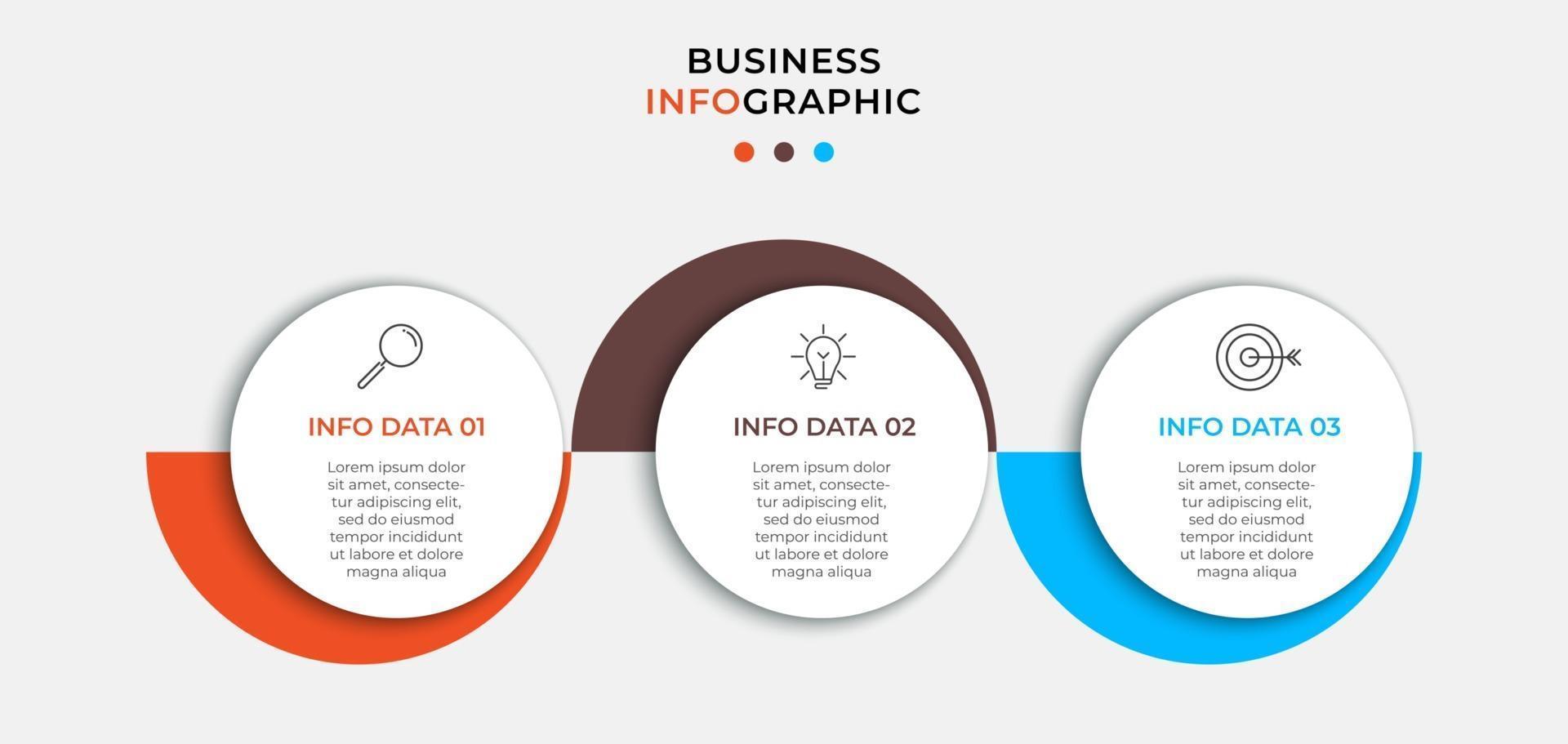 BUSINESS
INFOGRAPHIC

INFO DATA 01

Lorem ipsum dolor sit amet, consectetur adipiscing elit, sed do eiusmod tempor incididunt ut labore et dolore magna aliqua

INFO DATA 02

Lorem ipsum dolor sit amet, consectetur adipiscing elit, sed do eiusmod tempor incididunt ut labore et dolore magna aliqua

INFO DATA 03

Lorem ipsum dolor sit amet, consectetur adipiscing elit, sed do eiusmod tempor incididunt ut labore et dolore magna aliqua