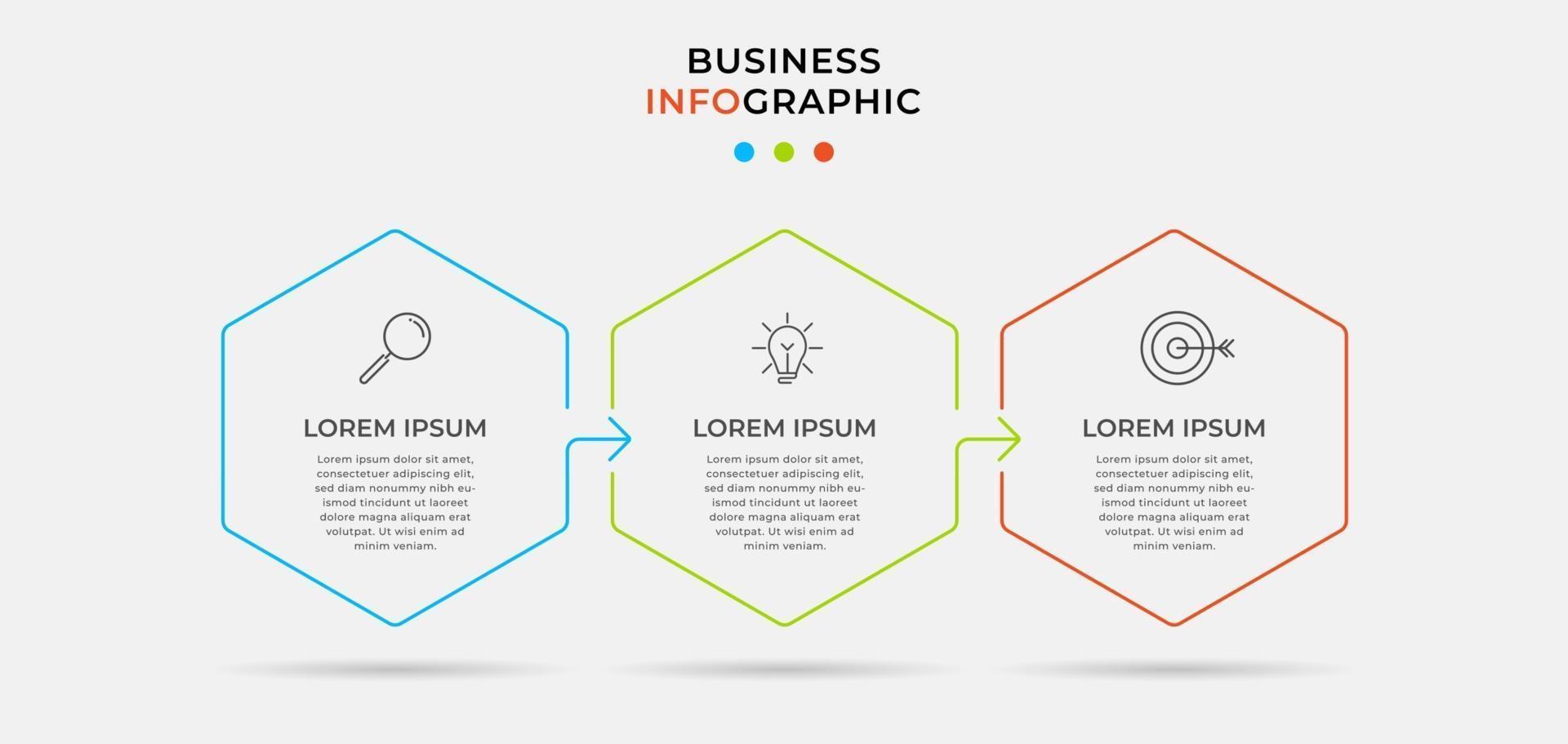 BUSINESS
INFOGRAPHIC

LOREM IPSUM

Lorem ipsum dolor sit amet, consectetuer adipiscing elit, sed diam nonummy nibh euismod tincidunt ut laoreet dolore magna aliquam erat volutpat. Ut wisi enim ad minim veniam.

LOREM IPSUM

Lorem ipsum dolor sit amet, consectetuer adipiscing elit, sed diam nonummy nibh euismod tincidunt ut laoreet dolore magna aliquam erat volutpat. Ut wisi enim ad minim veniam.

LOREM IPSUM

Lorem ipsum dolor sit amet, consectetuer adipiscing elit, sed diam nonummy nibh euismod tincidunt ut laoreet dolore magna aliquam erat volutpat. Ut wisi enim ad minim veniam.