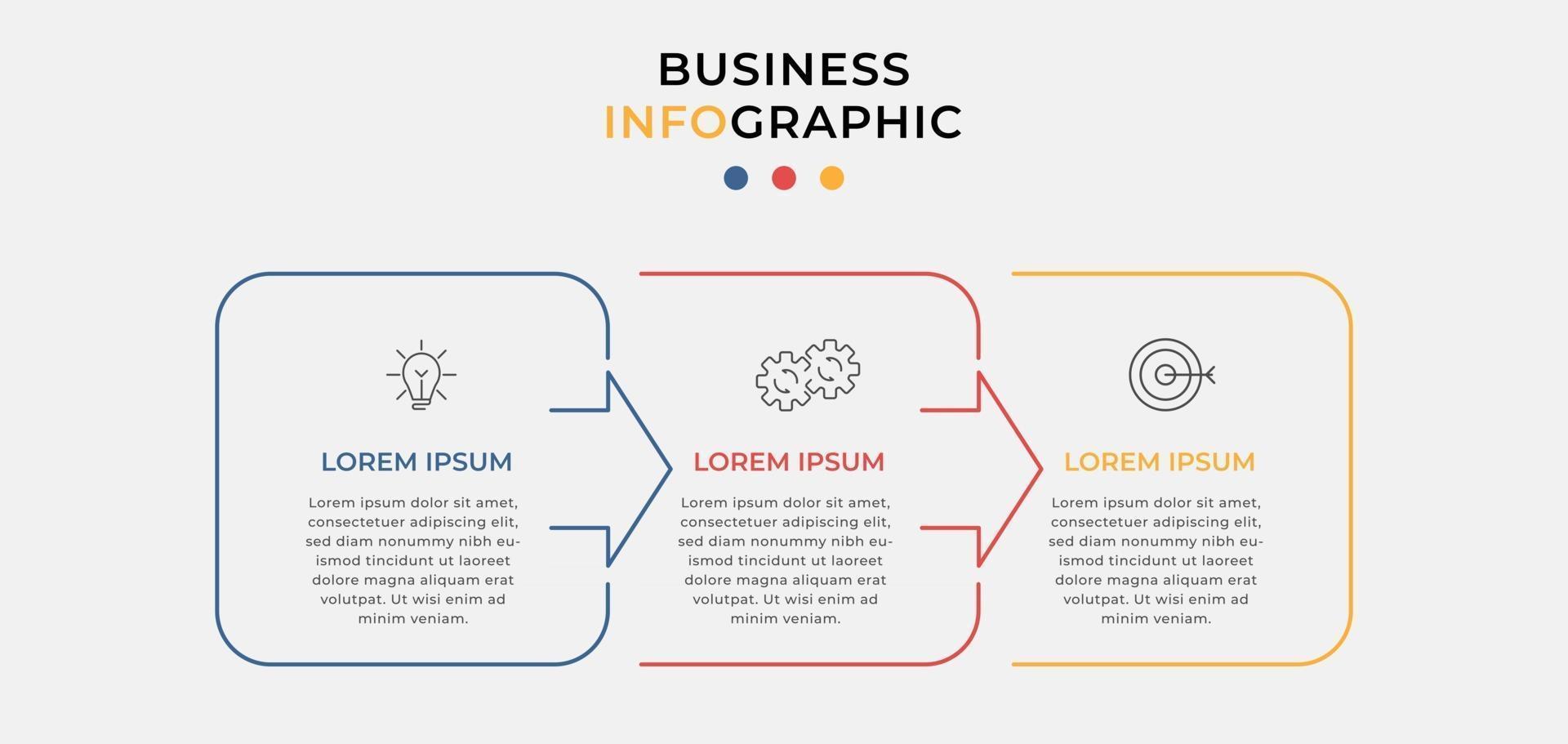 BUSINESS
INFOGRAPHIC

LOREM IPSUM

Lorem ipsum dolor sit amet, consectetuer adipiscing elit, sed diam nonummy nibh euismod tincidunt ut laoreet dolore magna aliquam erat volutpat. Ut wisi enim ad minim veniam.

LOREM IPSUM

Lorem ipsum dolor sit amet, consectetuer adipiscing elit, sed diam nonummy nibh euismod tincidunt ut laoreet dolore magna aliquam erat volutpat. Ut wisi enim ad minim veniam.

LOREM IPSUM

Lorem ipsum dolor sit amet, consectetuer adipiscing elit, sed diam nonummy nibh euismod tincidunt ut laoreet dolore magna aliquam erat volutpat. Ut wisi enim ad minim veniam.