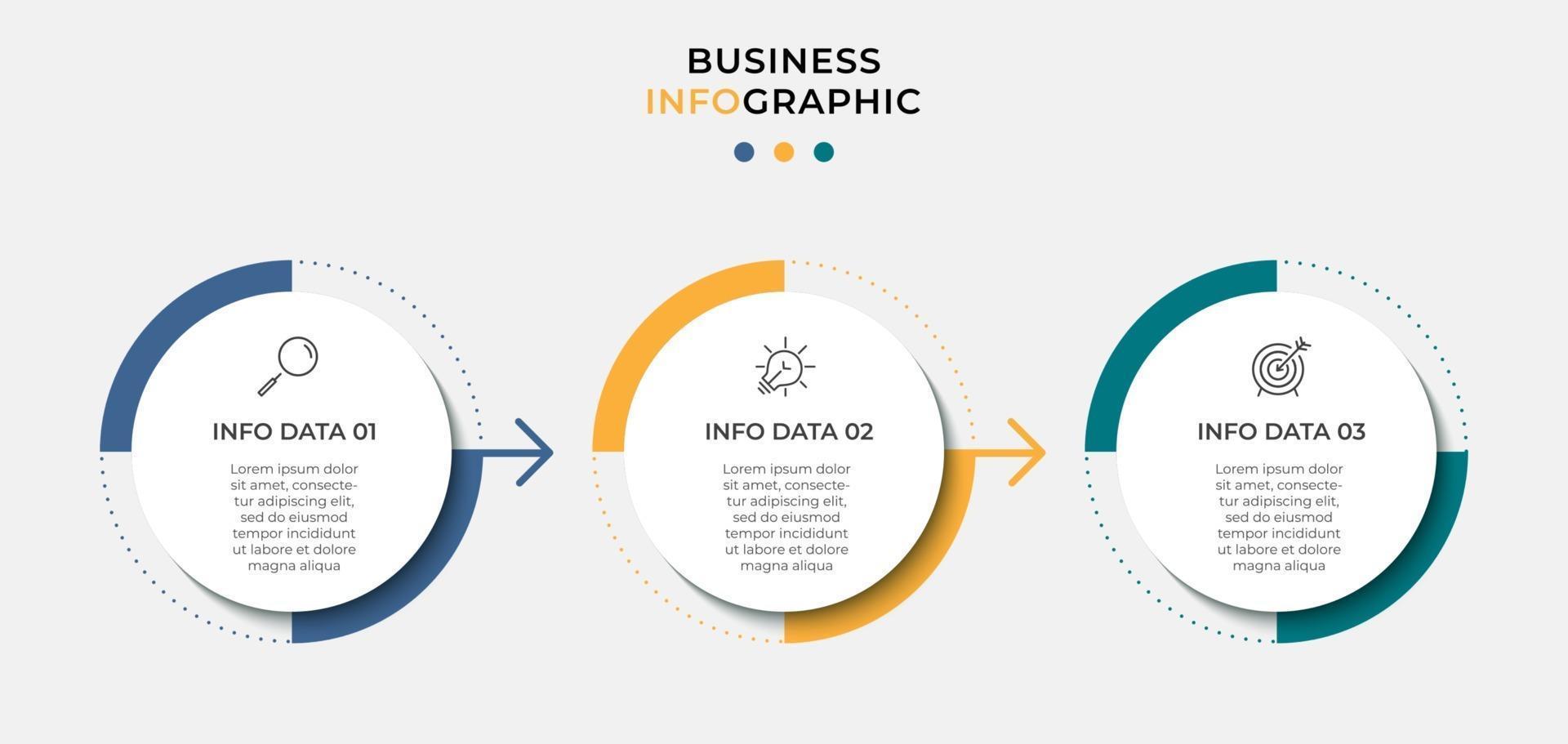 BUSINESS
INFOGRAPHIC

INFO DATA 01

Lorem ipsum dolor sit amet, consectetur adipiscing elit, sed do eiusmod tempor incididunt ut labore et dolore magna aliqua

INFO DATA 02

Lorem ipsum dolor sit amet, consectetur adipiscing elit, sed do eiusmod tempor incididunt ut labore et dolore magna aliqua

INFO DATA 03

Lorem ipsum dolor sit amet, consectetur adipiscing elit, sed do eiusmod tempor incididunt ut labore et dolore magna aliqua