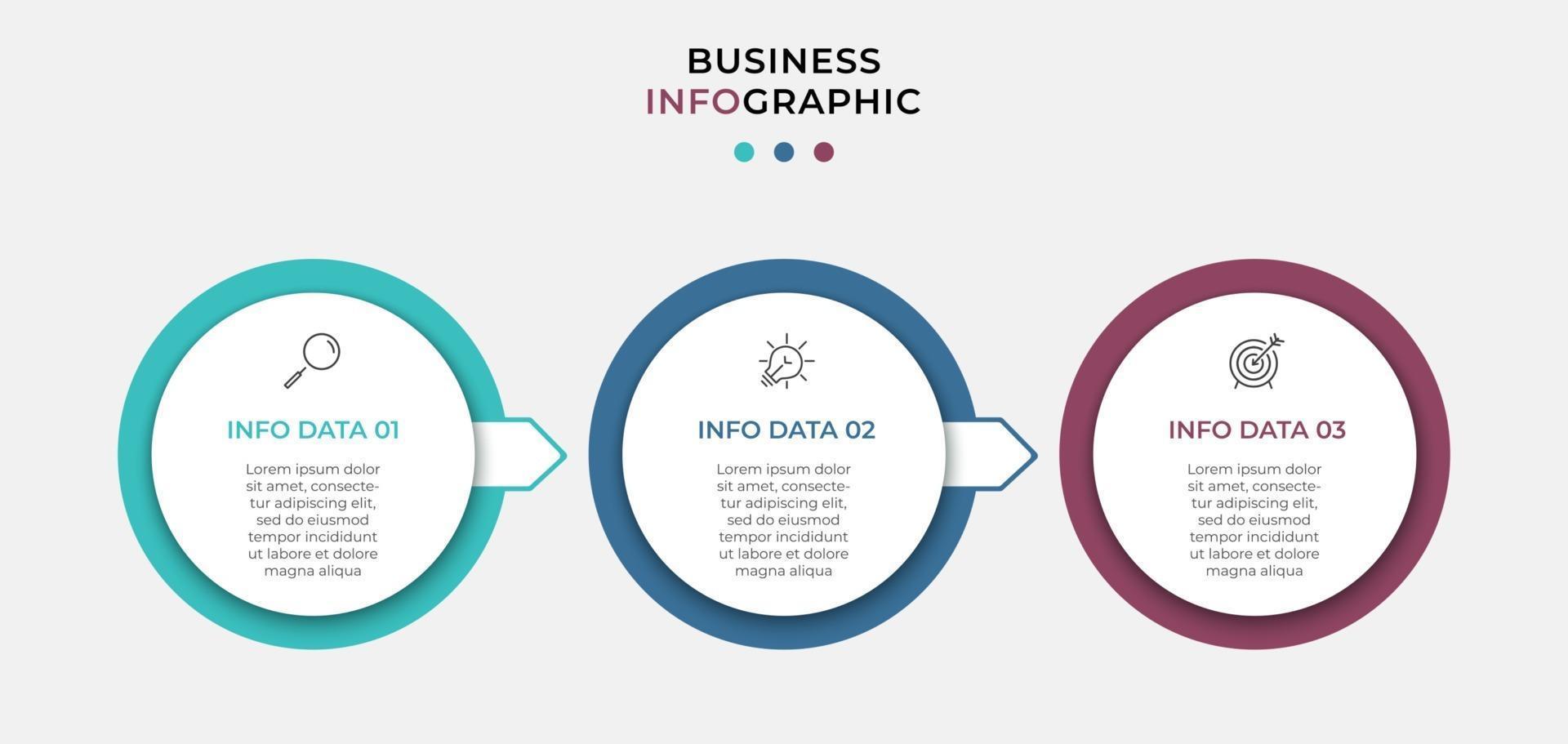 BUSINESS
INFOGRAPHIC

INFO DATA 01

Lorem ipsum dolor sit amet, consectetur adipiscing elit, sed do eiusmod tempor incididunt ut labore et dolore magna aliqua

INFO DATA 02

Lorem ipsum dolor sit amet, consectetur adipiscing elit, sed do eiusmod tempor incididunt ut labore et dolore magna aliqua

INFO DATA 03

Lorem ipsum dolor sit amet, consectetur adipiscing elit, sed do eiusmod tempor incididunt ut labore et dolore magna aliqua