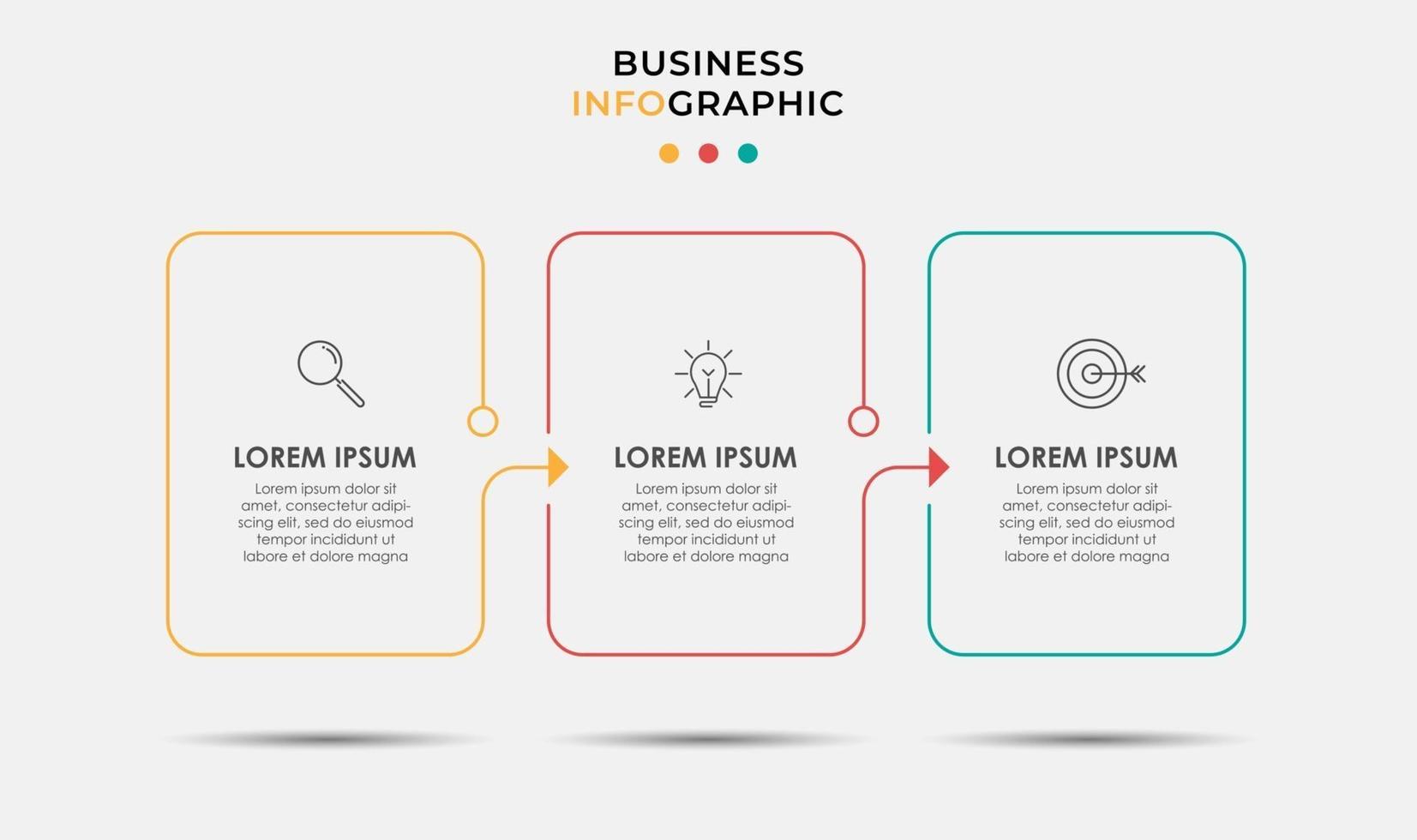 BUSINESS
INFOGRAPHIC

LOREM IPSUM

Lorem ipsum dolor sit amet, consectetur adipiscing elit, sed do eiusmod tempor incididunt ut labore et dolore magna

LOREM IPSUM

Lorem ipsum dolor sit amet, consectetur adipiscing elit, sed do eiusmod tempor incididunt ut labore et dolore magna

LOREM IPSUM

Lorem ipsum dolor sit amet, consectetur adipiscing elit, sed do eiusmod tempor incididunt ut labore et dolore magna