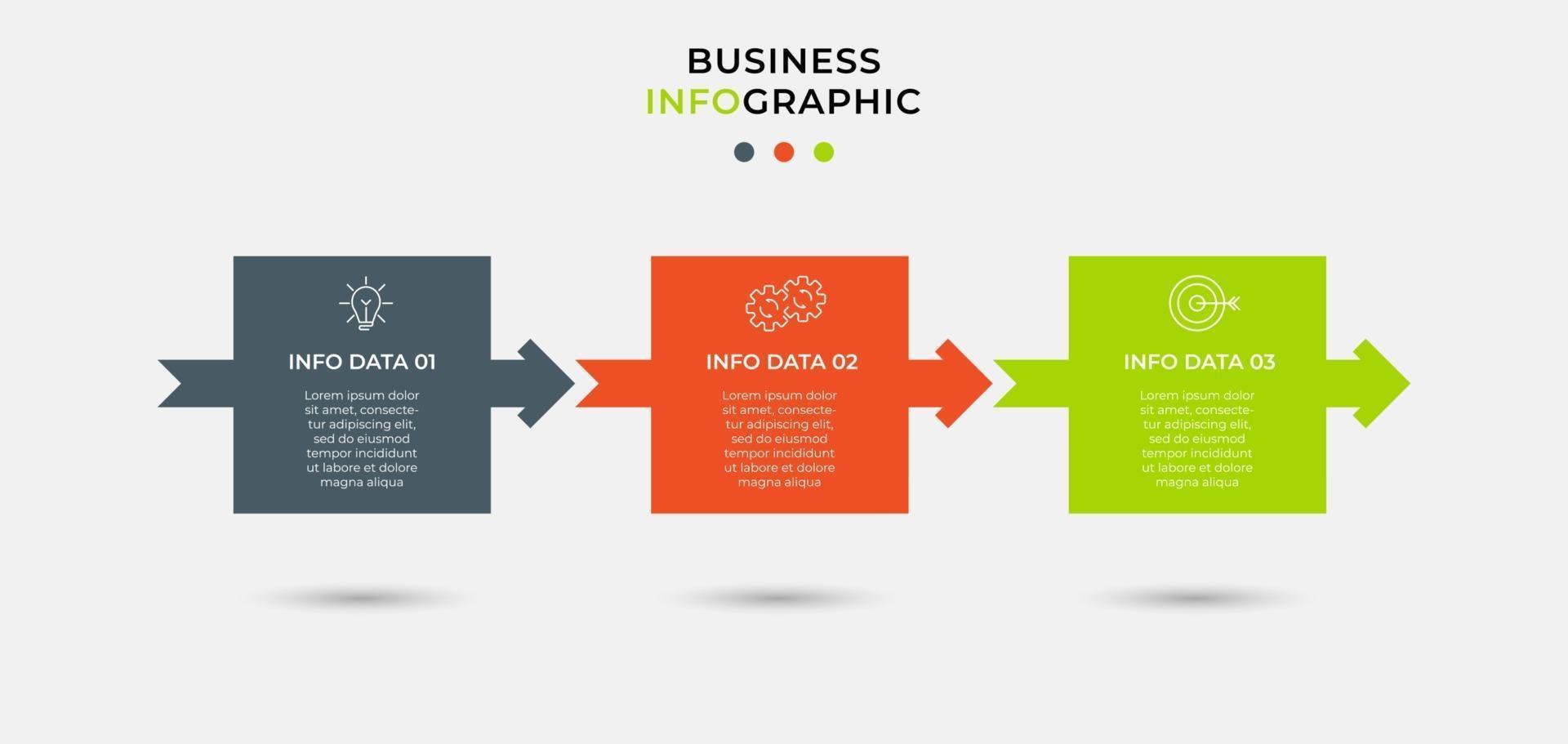 BUSINESS
INFOGRAPHIC

INFO DATA 01

Lorem ipsum dolor sit amet, consectetur adipiscing elit, sed do eiusmod tempor incididunt ut labore et dolore magna aliqua

INFO DATA 02

Lorem ipsum dolor sit amet, consectetur adipiscing elit, sed do eiusmod tempor incididunt ut labore et dolore magna aliqua

INFO DATA 03

Lorem ipsum dolor sit amet, consectetur adipiscing elit, sed do eiusmod tempor incididunt ut labore et dolore magna aliqua