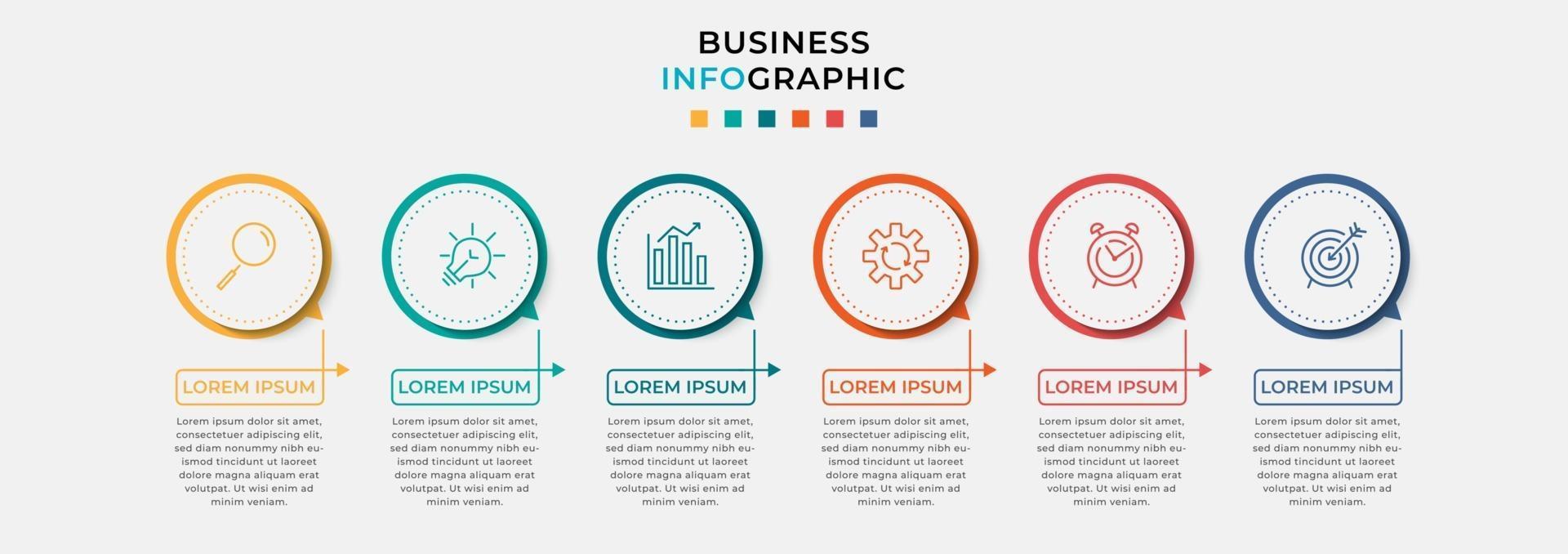 BUSINESS
INFOGRAPHIC

LOREM IPSUM

Lorem ipsum dolor sit amet, consectetuer adipiscing elit, sed diam nonummy nibh euismod tincidunt ut laoreet dolore magna aliquam erat volutpat. Ut wisi enim ad minim veniam.

LOREM IPSUM

Lorem ipsum dolor sit amet, consectetuer adipiscing elit, sed diam nonummy nibh euismod tincidunt ut laoreet dolore magna aliquam erat volutpat. Ut wisi enim ad minim veniam.

LOREM IPSUM

Lorem ipsum dolor sit amet, consectetuer adipiscing elit, sed diam nonummy nibh euismod tincidunt ut laoreet dolore magna aliquam erat volutpat. Ut wisi enim ad minim veniam.

LOREM IPSUM

Lorem ipsum dolor sit amet, consectetuer adipiscing elit, sed diam nonummy nibh euismod tincidunt ut laoreet dolore magna aliquam erat volutpat. Ut wisi enim ad minim veniam.

LOREM IPSUM

Lorem ipsum dolor sit amet, consectetuer adipiscing elit, sed diam nonummy nibh euismod tincidunt ut laoreet dolore magna aliquam erat volutpat. Ut wisi enim ad minim veniam.

LOREM IPSUM

Lorem ipsum dolor sit amet, consectetuer adipiscing elit, sed diam nonummy nibh euismod tincidunt ut laoreet dolore magna aliquam erat volutpat. Ut wisi enim ad minim veniam.